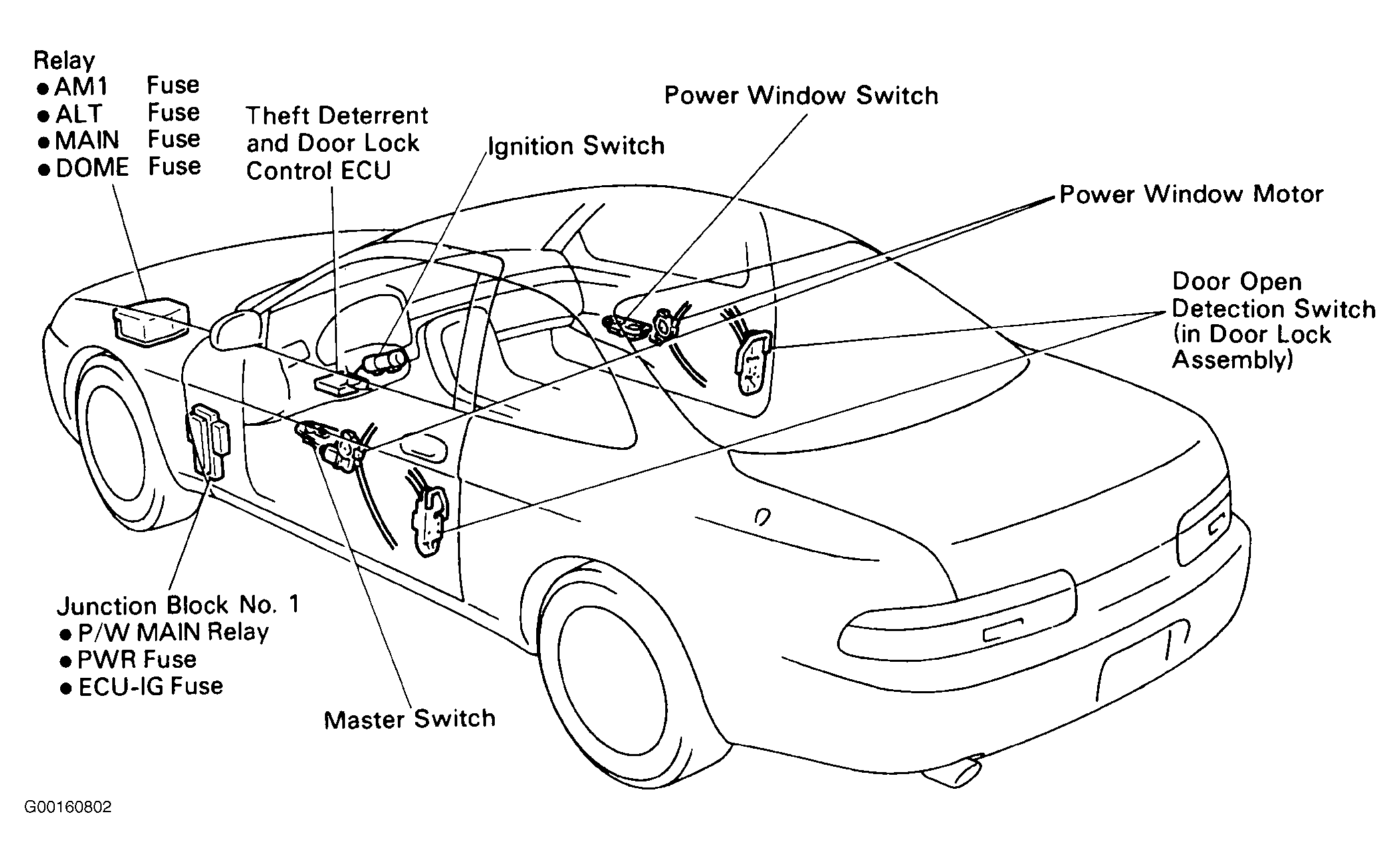 Relay
● AM1 Fuse
● ALT Fuse
● MAIN Fuse
● DOME Fuse

Theft Deterrent and Door Lock Control ECU

Ignition Switch

Power Window Switch

Power Window Motor

Door Open Detection Switch (in Door Lock Assembly)

Junction Block No. 1
● P/W MAIN Relay
● PWR Fuse
● ECU-IG Fuse

Master Switch

G00160802