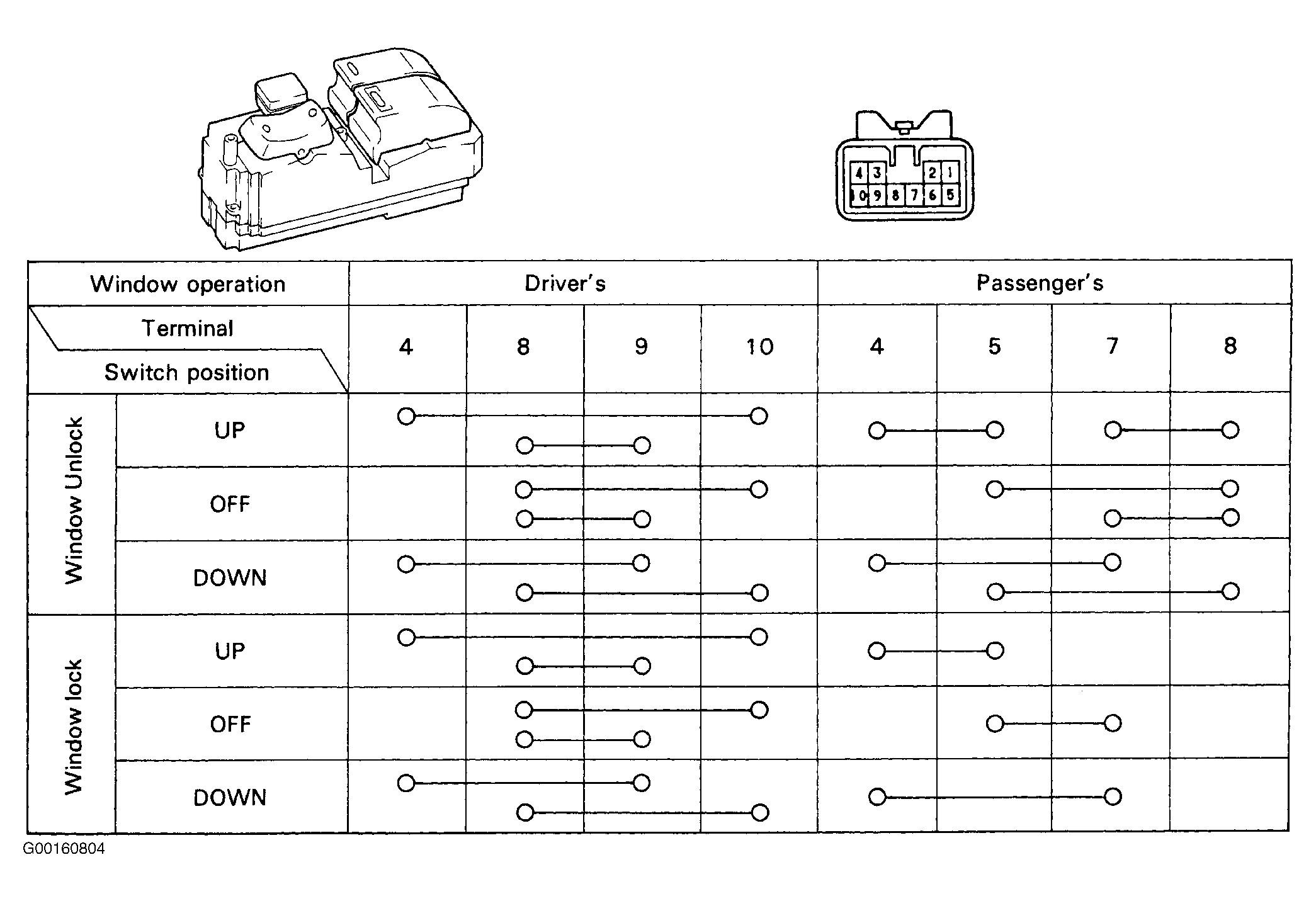 4 3 2 1
10 9 8 7 6 5

| Window operation | | Driver's | | | | Passenger's | | | |
|---|---|---|---|---|---|---|---|---|---|
| Terminal / Switch position | | 4 | 8 | 9 | 10 | 4 | 5 | 7 | 8 |
| Window Unlock | UP | | | | | | | | |
| | OFF | | | | | | | | |
| | DOWN | | | | | | | | |
| Window lock | UP | | | | | | | | |
| | OFF | | | | | | | | |
| | DOWN | | | | | | | | |

G00160804