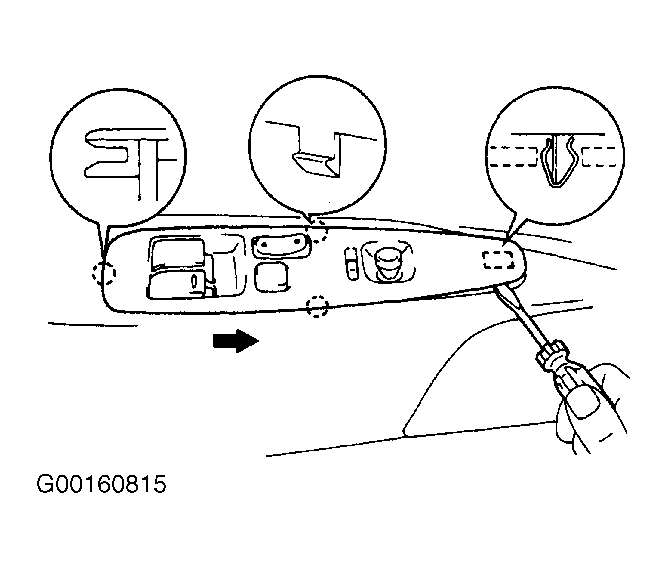 G00160815