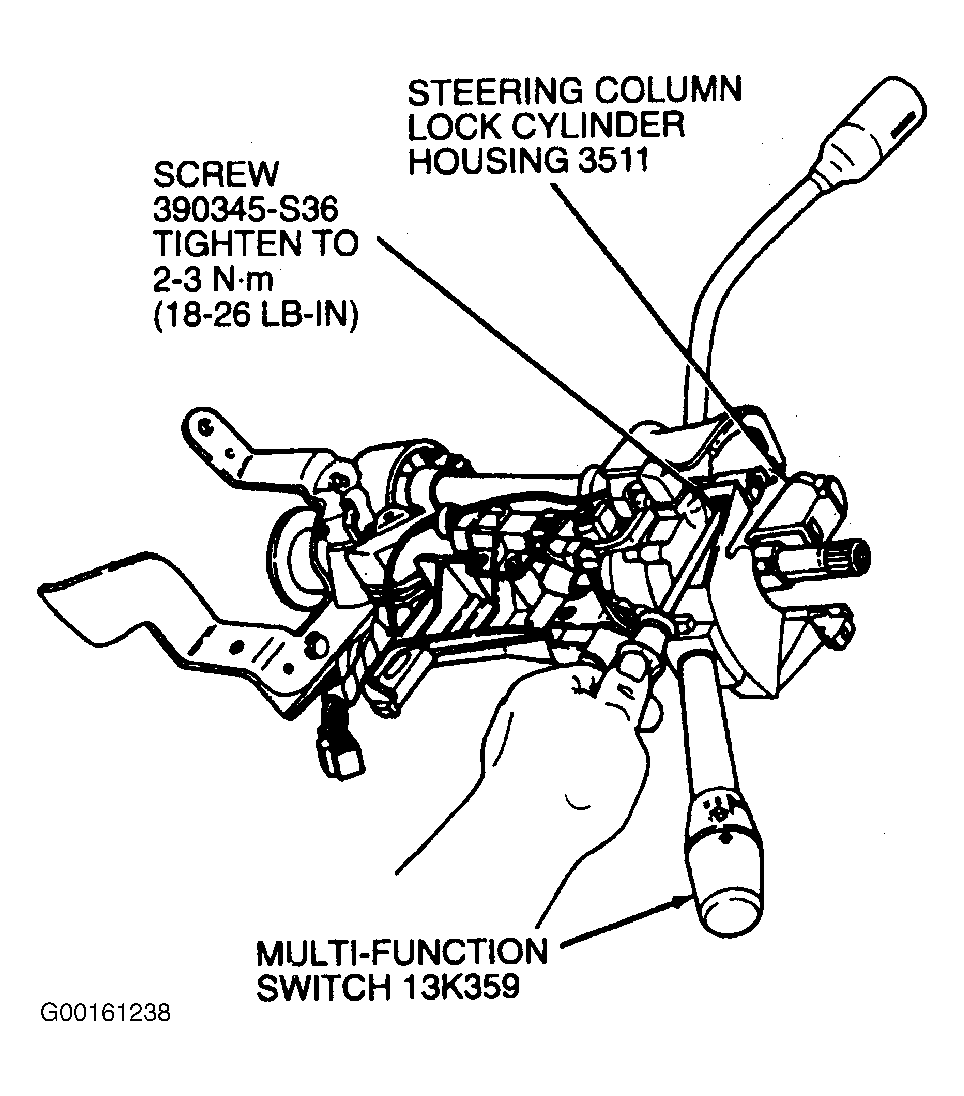 STEERING COLUMN LOCK CYLINDER HOUSING 3511

SCREW 390345-S36 TIGHTEN TO 2-3 N·m (18-26 LB-IN)

MULTI-FUNCTION SWITCH 13K359

G00161238