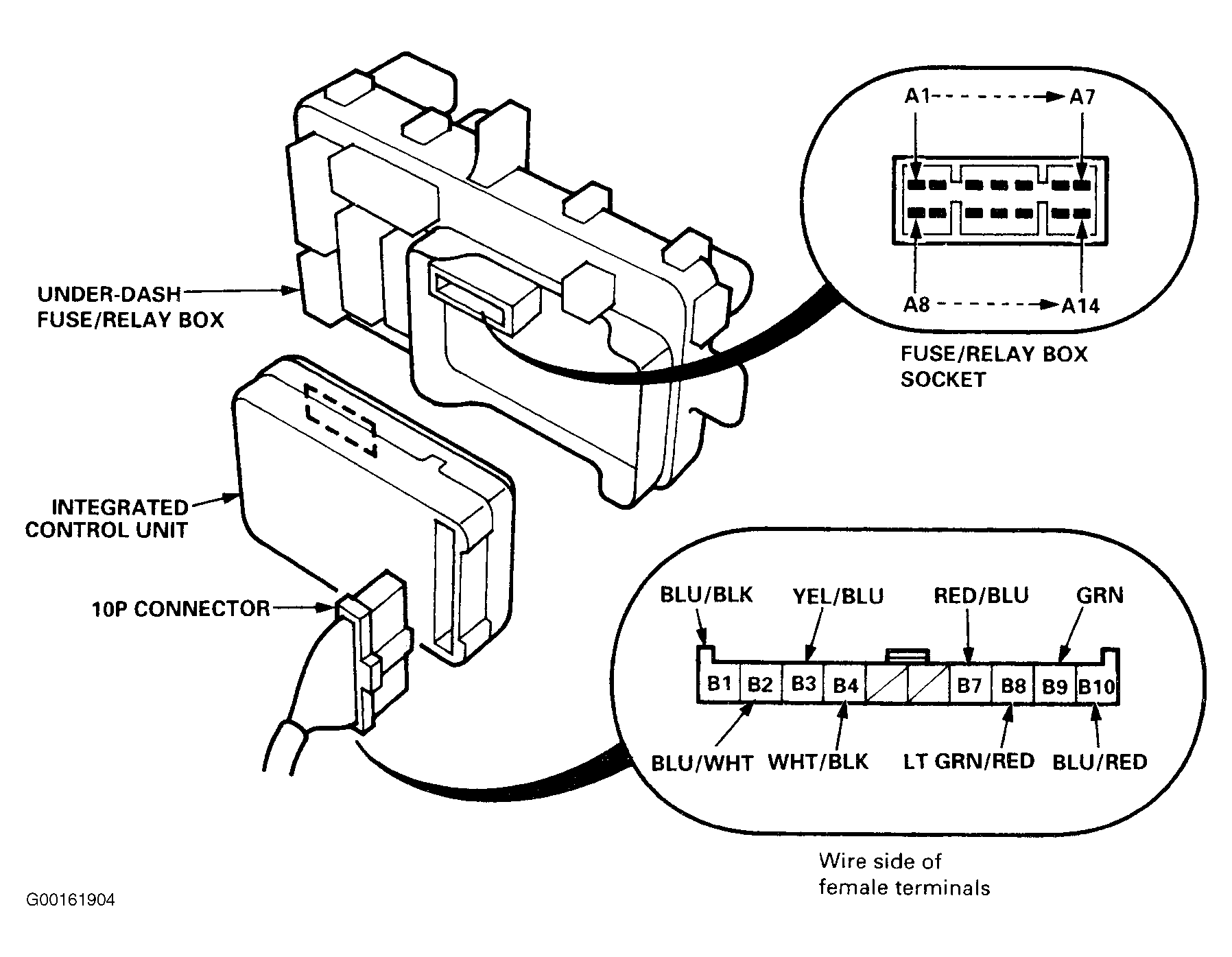 A1 A7

A8 A14

FUSE/RELAY BOX SOCKET

UNDER-DASH FUSE/RELAY BOX

INTEGRATED CONTROL UNIT

10P CONNECTOR

BLU/BLK
YEL/BLU
RED/BLU
GRN

B1 B2 B3 B4 B7 B8 B9 B10

BLU/WHT
WHT/BLK
LT GRN/RED
BLU/RED

Wire side of female terminals

G00161904