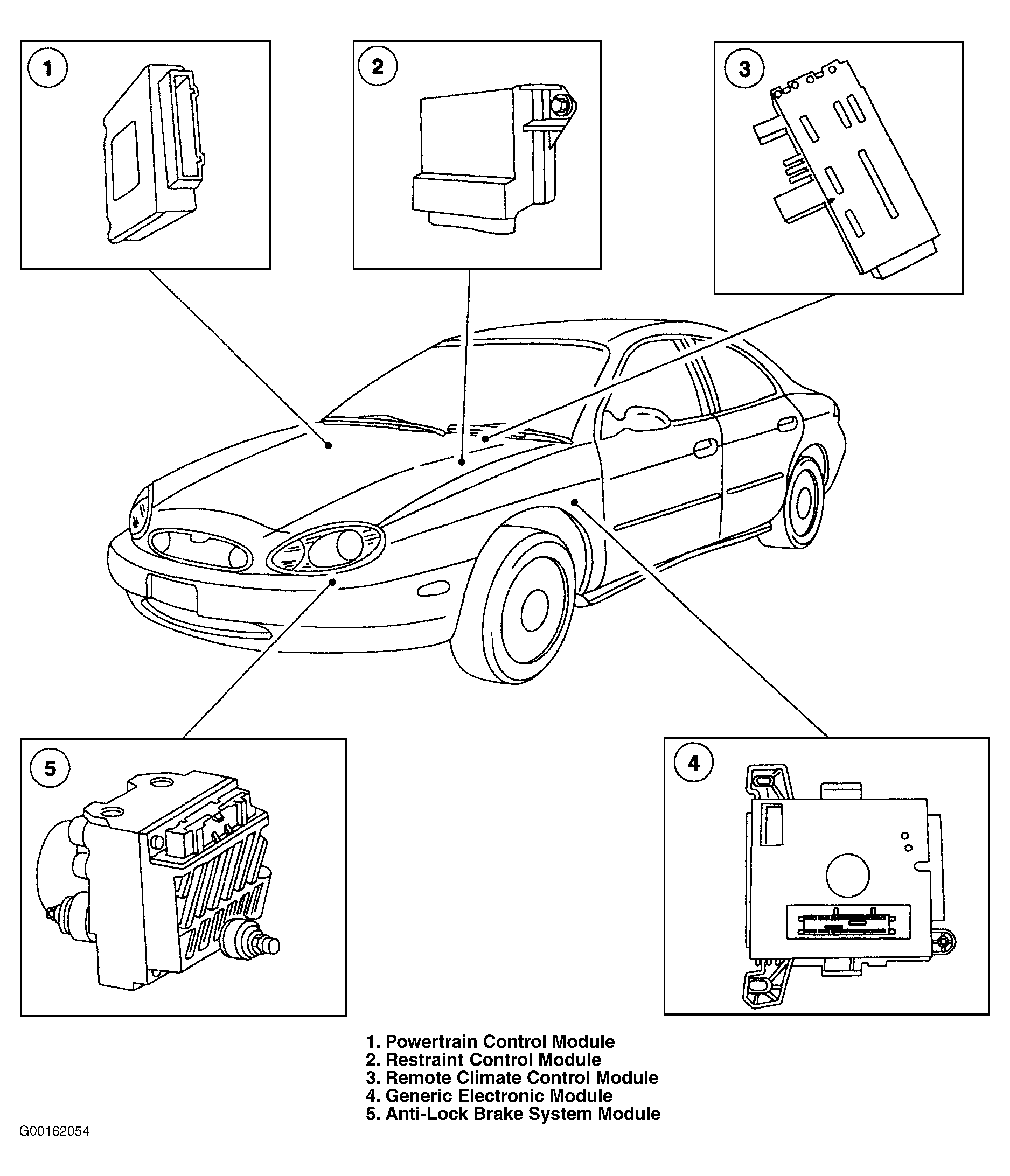 1

2

3

5

4

1. Powertrain Control Module
2. Restraint Control Module
3. Remote Climate Control Module
4. Generic Electronic Module
5. Anti-Lock Brake System Module

G00162054