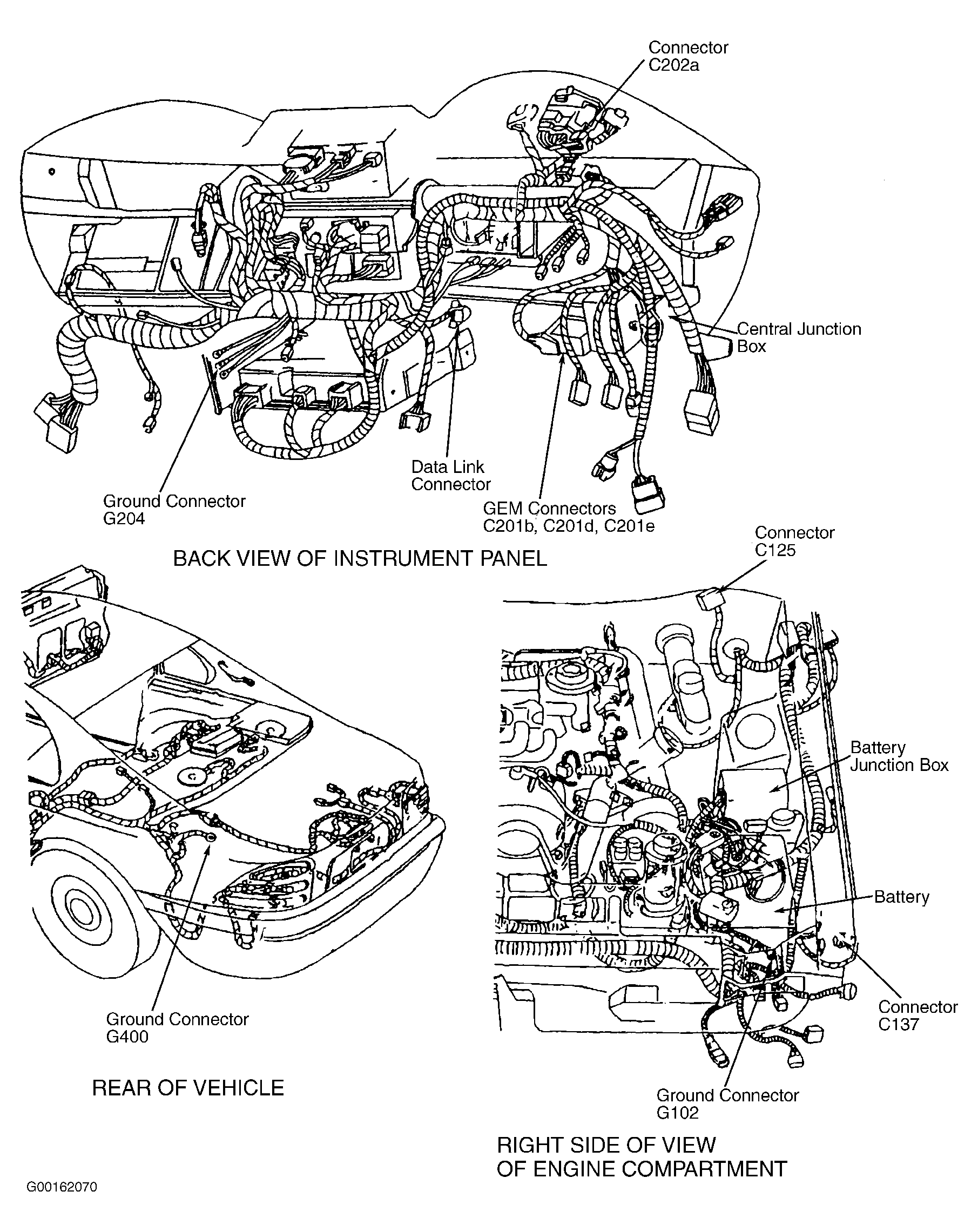 Connector
C202a

Central Junction
Box

Data Link
Connector

Ground Connector
G204

GEM Connectors
C201b, C201d, C201e

BACK VIEW OF INSTRUMENT PANEL

Connector
C125

Battery
Junction Box

Battery

Connector
C137

Ground Connector
G400

REAR OF VEHICLE

Ground Connector
G102

RIGHT SIDE OF VIEW
OF ENGINE COMPARTMENT

G00162070