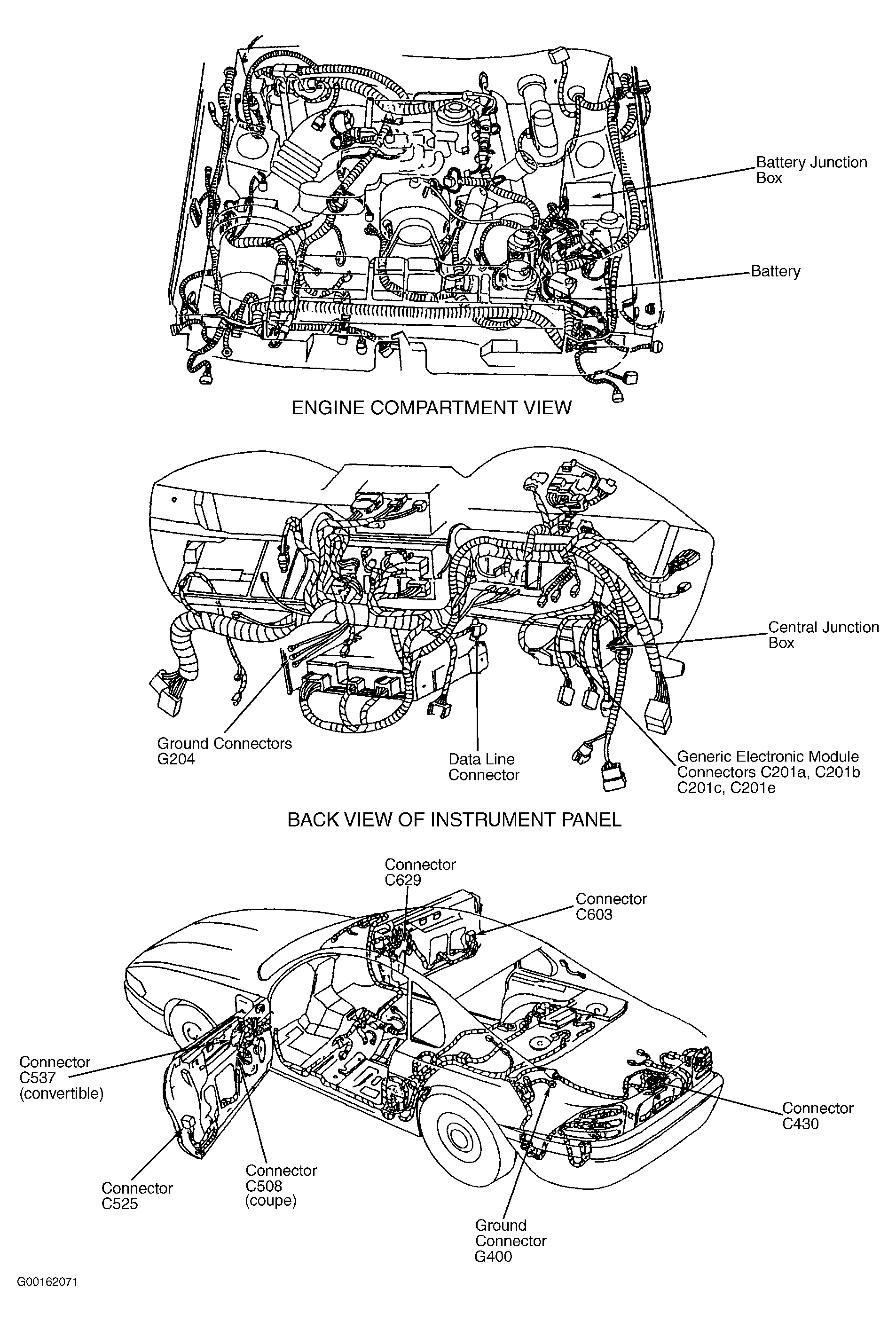 Battery Junction Box

Battery

ENGINE COMPARTMENT VIEW

Central Junction Box

Ground Connectors G204

Data Line Connector

Generic Electronic Module Connectors C201a, C201b C201c, C201e

BACK VIEW OF INSTRUMENT PANEL

Connector C629

Connector C603

Connector C537 (convertible)

Connector C430

Connector C525

Connector C508 (coupe)

Ground Connector G400

G00162071