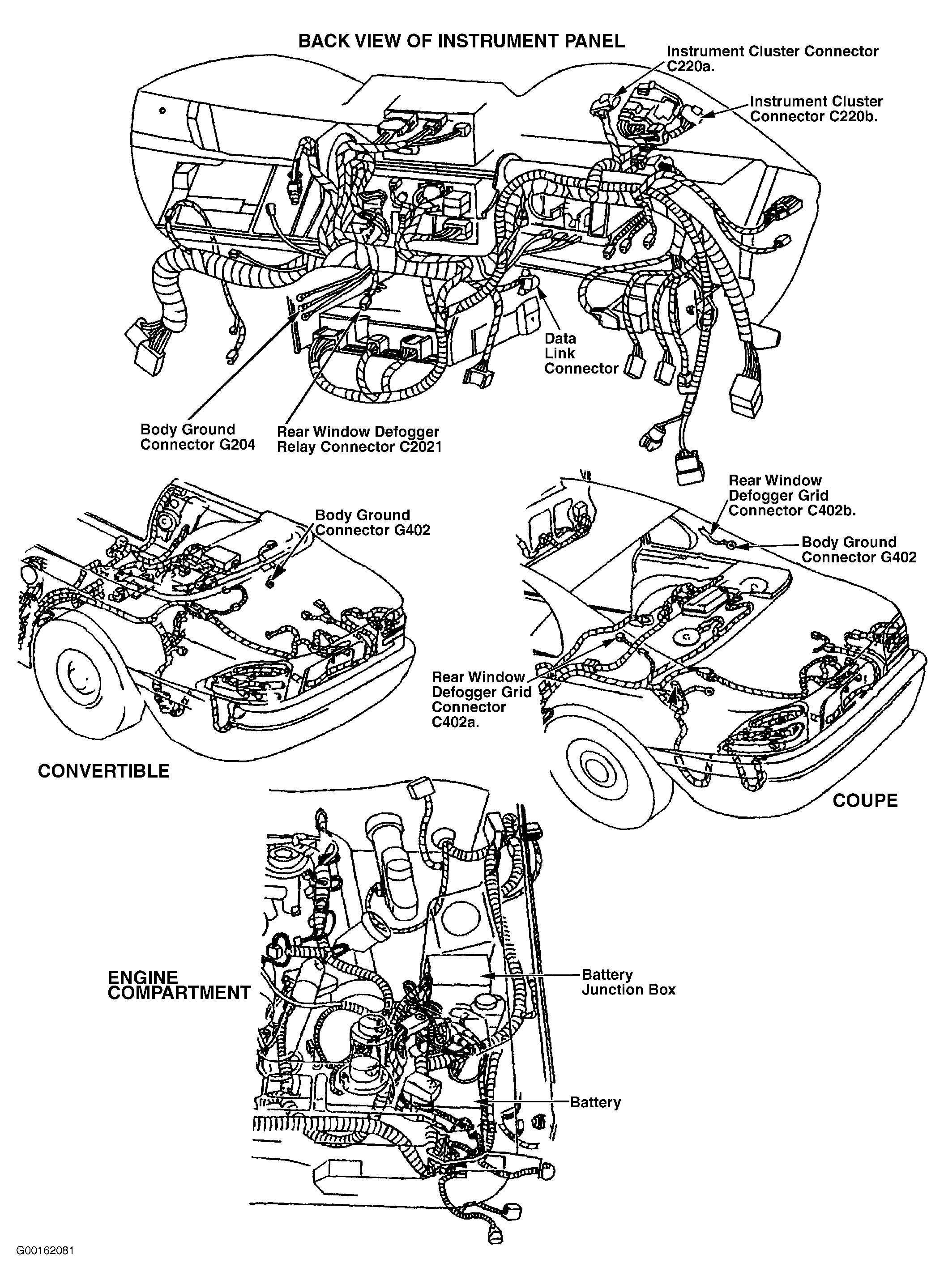 BACK VIEW OF INSTRUMENT PANEL

Instrument Cluster Connector C220a.

Instrument Cluster Connector C220b.

Data Link Connector

Body Ground Connector G204

Rear Window Defogger Relay Connector C2021

Body Ground Connector G402

CONVERTIBLE

Rear Window Defogger Grid Connector C402b.

Body Ground Connector G402

Rear Window Defogger Grid Connector C402a.

COUPE

ENGINE COMPARTMENT

Battery Junction Box

Battery

G00162081