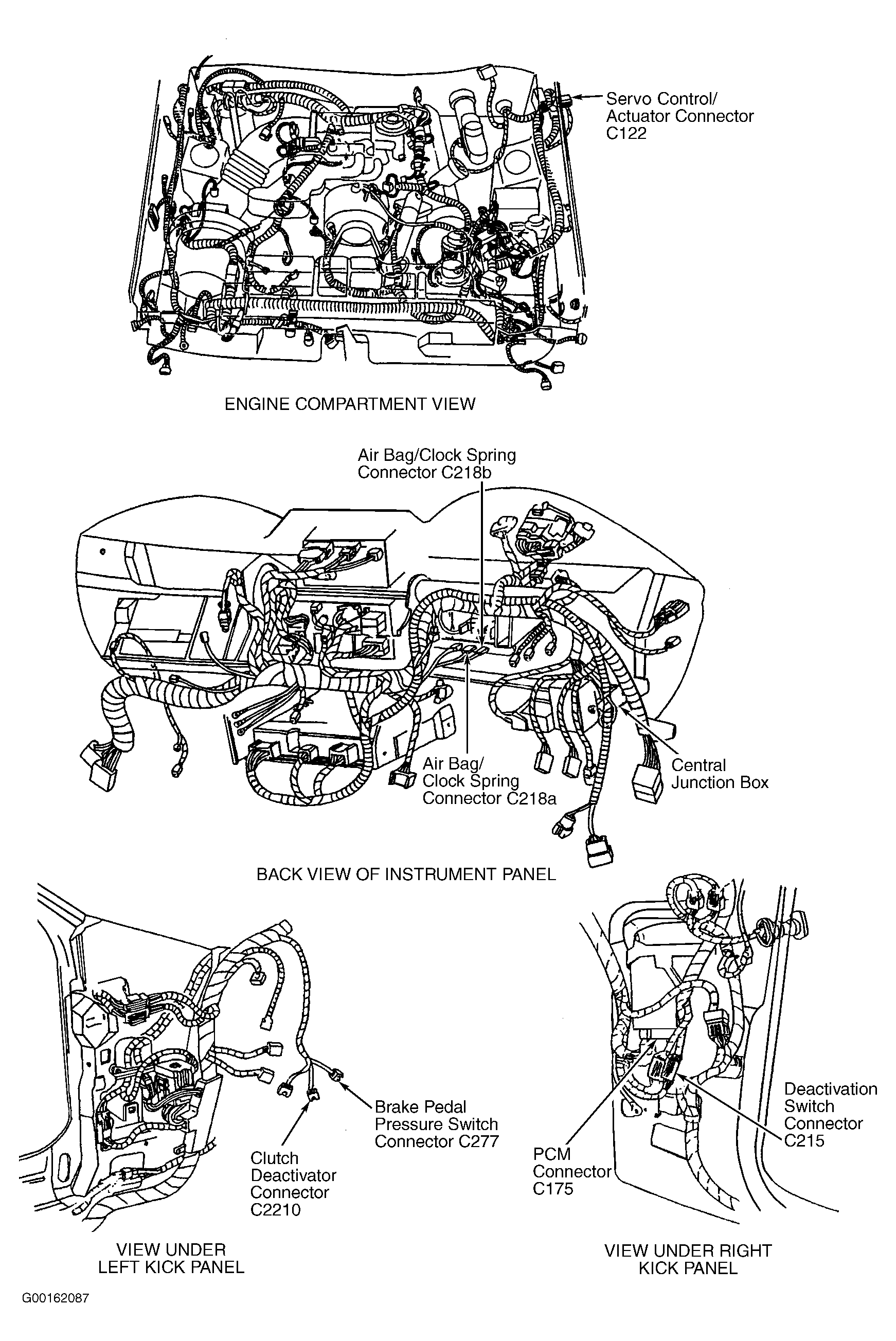 Servo Control/ Actuator Connector C122

ENGINE COMPARTMENT VIEW

Air Bag/Clock Spring Connector C218b

Air Bag/ Clock Spring Connector C218a

Central Junction Box

BACK VIEW OF INSTRUMENT PANEL

Brake Pedal Pressure Switch Connector C277

Clutch Deactivator Connector C2210

VIEW UNDER LEFT KICK PANEL

Deactivation Switch Connector C215

PCM Connector C175

VIEW UNDER RIGHT KICK PANEL

G00162087