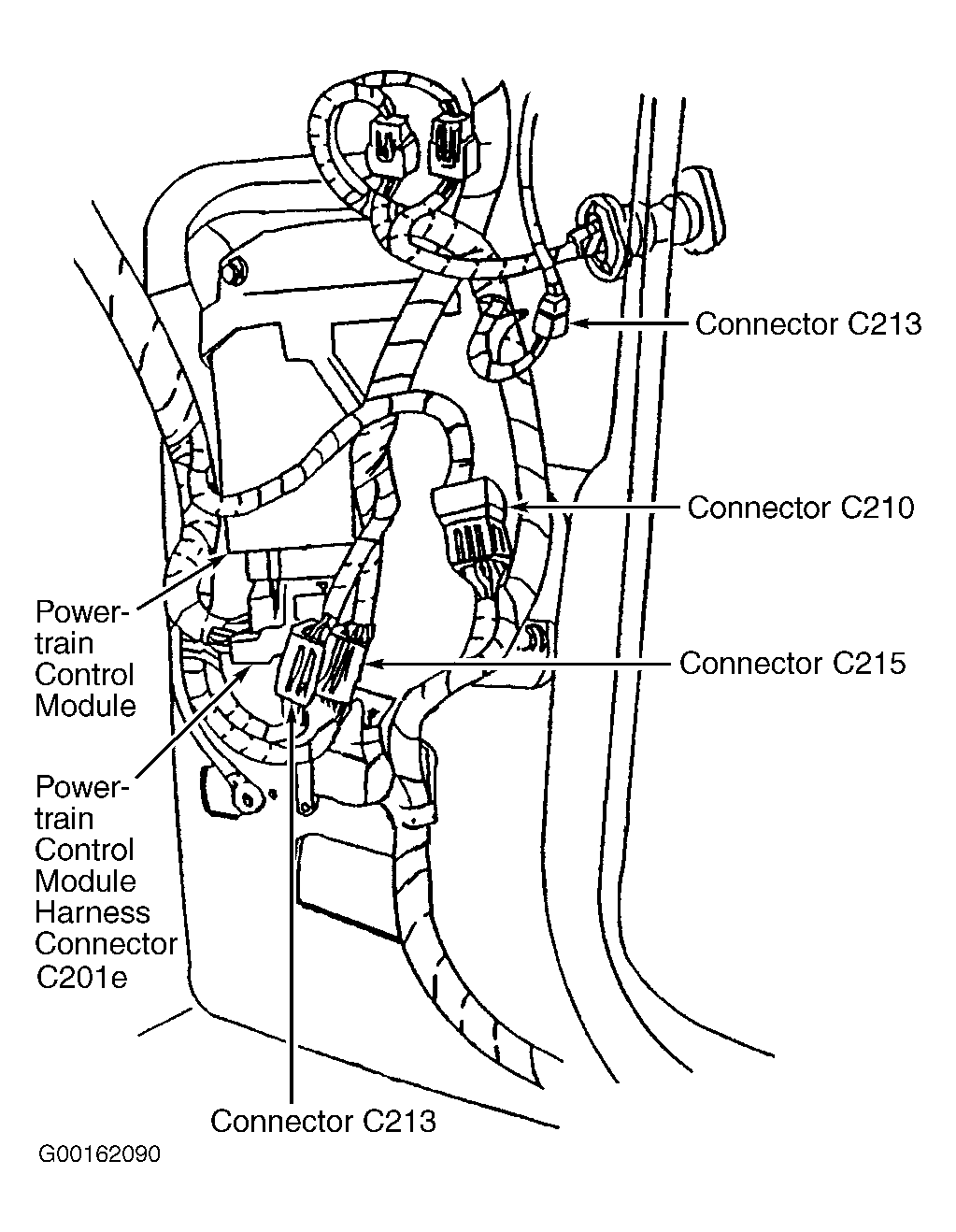 Connector C213

Connector C210

Powertrain Control Module

Connector C215

Powertrain Control Module Harness Connector C201e

Connector C213

G00162090