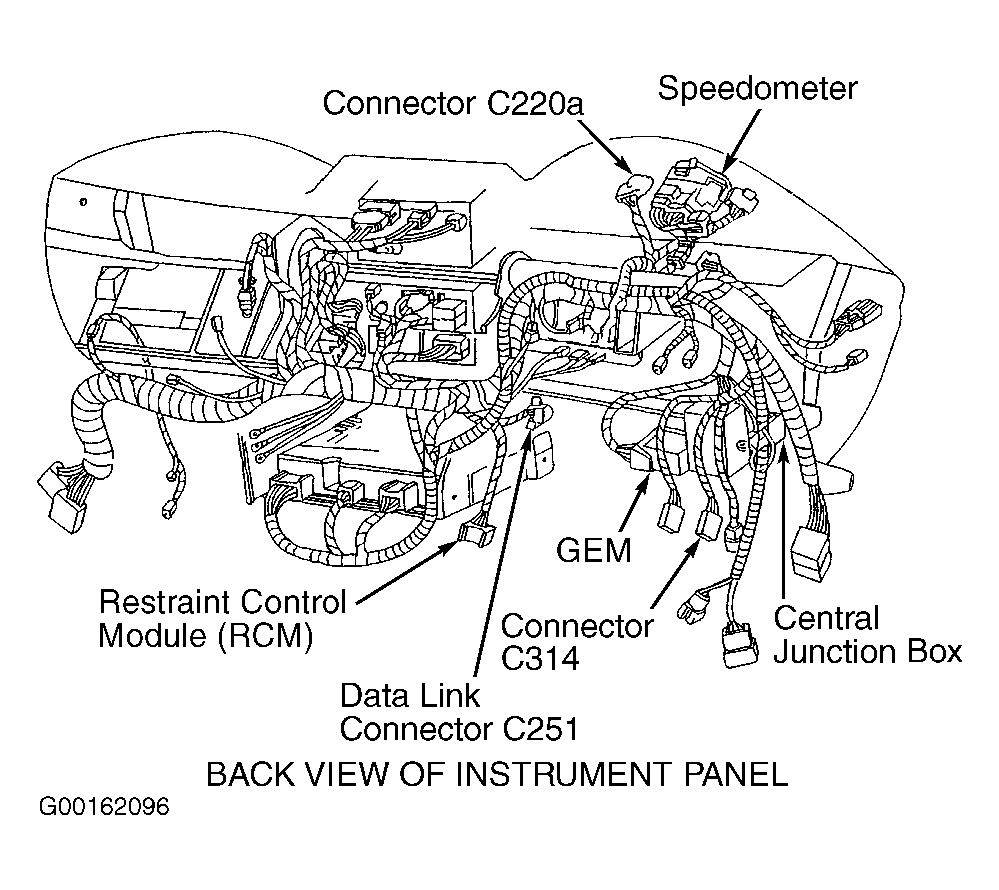 Connector C220a

Speedometer

GEM

Restraint Control Module (RCM)

Connector C314

Central Junction Box

Data Link Connector C251

BACK VIEW OF INSTRUMENT PANEL

G00162096