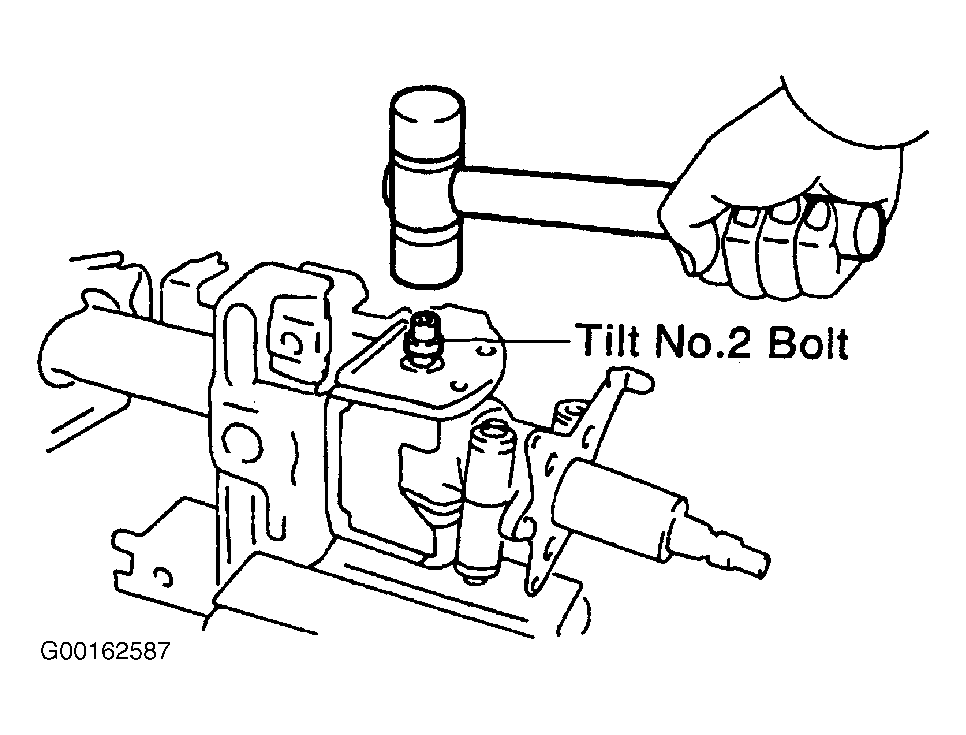 Tilt No.2 Bolt

G00162587