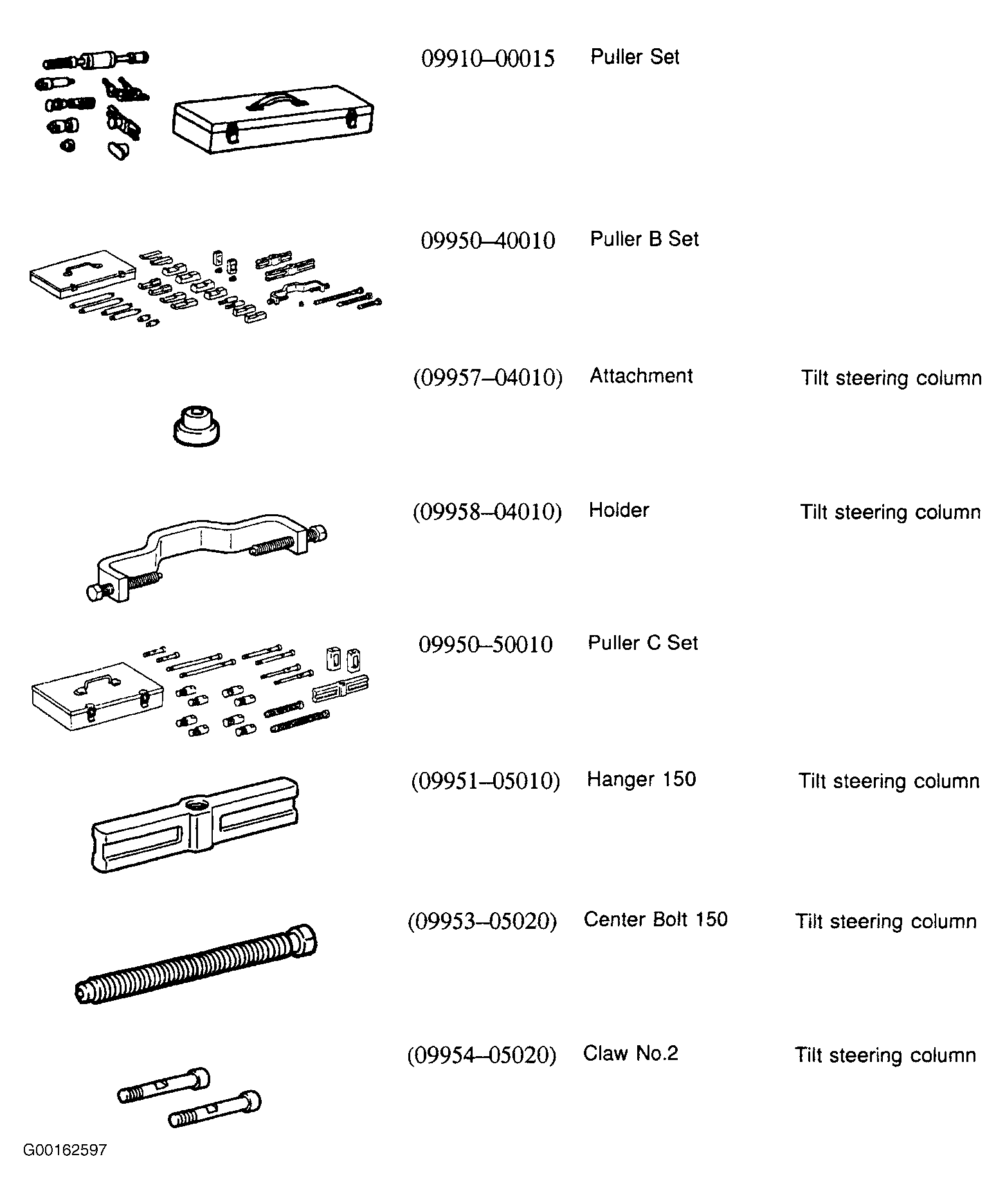 09910–00015 Puller Set

09950–40010 Puller B Set

(09957–04010) Attachment Tilt steering column

(09958–04010) Holder Tilt steering column

09950–50010 Puller C Set

(09951–05010) Hanger 150 Tilt steering column

(09953–05020) Center Bolt 150 Tilt steering column

(09954–05020) Claw No.2 Tilt steering column

G00162597