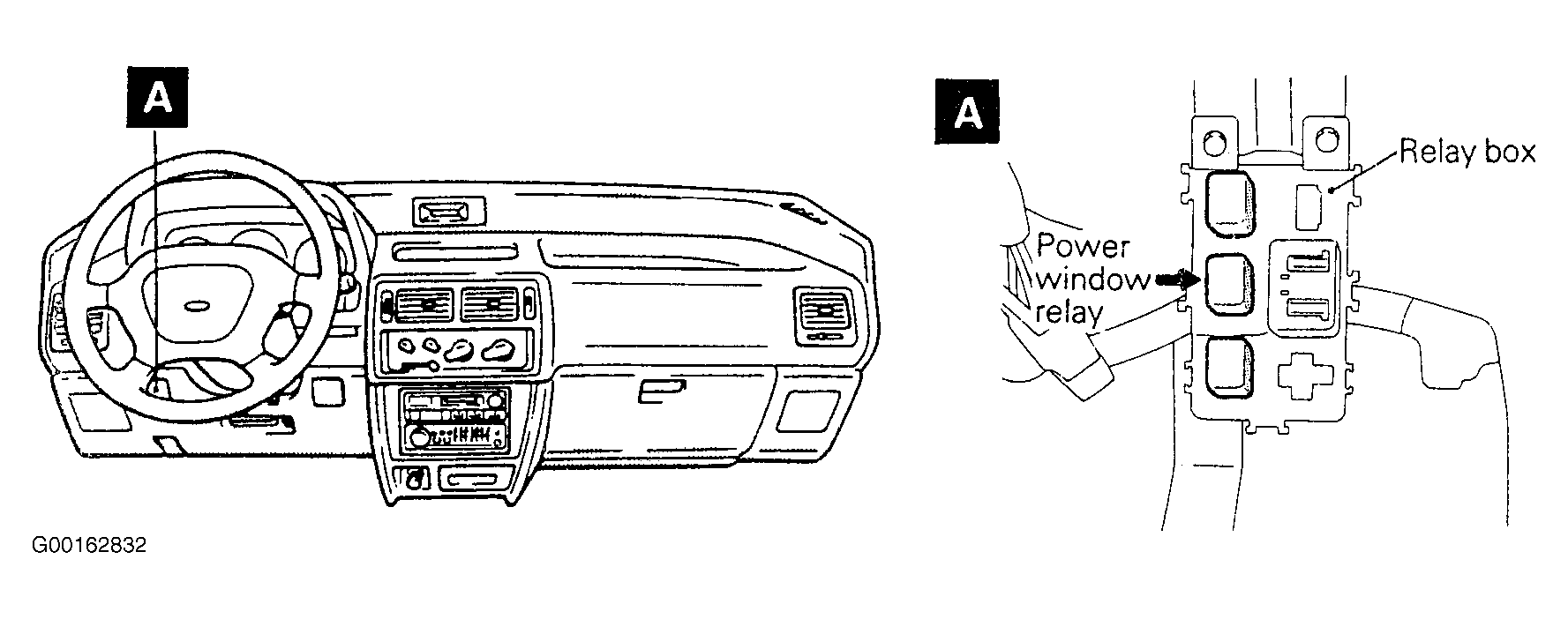 A

A

Relay box

Power window relay

G00162832