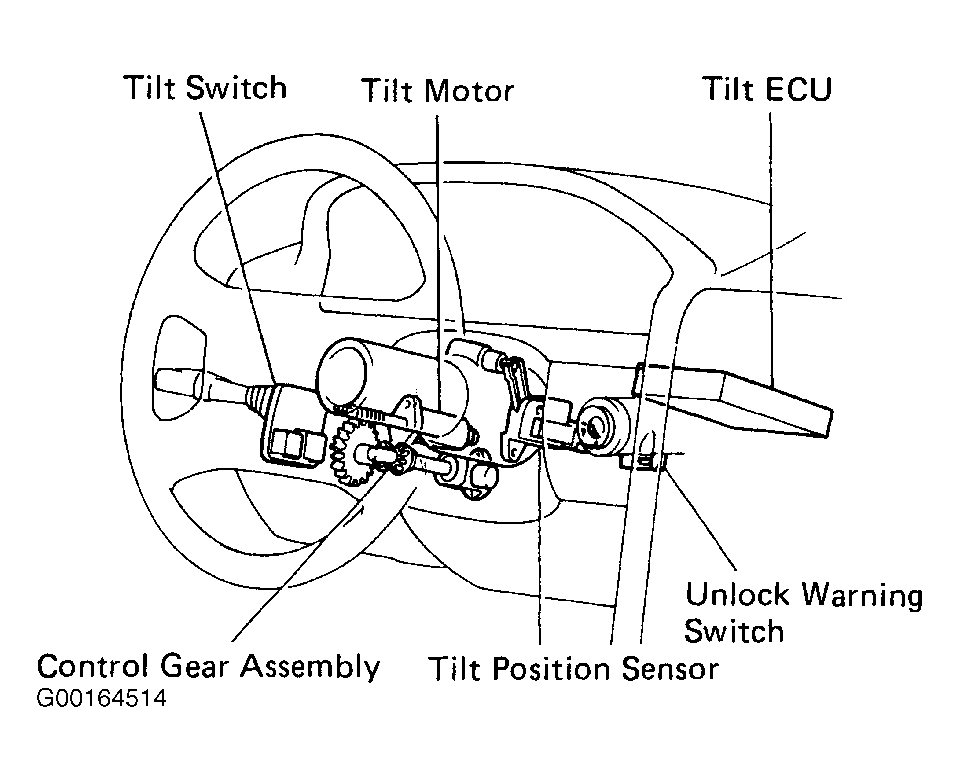 Tilt Switch
Tilt Motor
Tilt ECU
Unlock Warning Switch
Control Gear Assembly
Tilt Position Sensor
G00164514