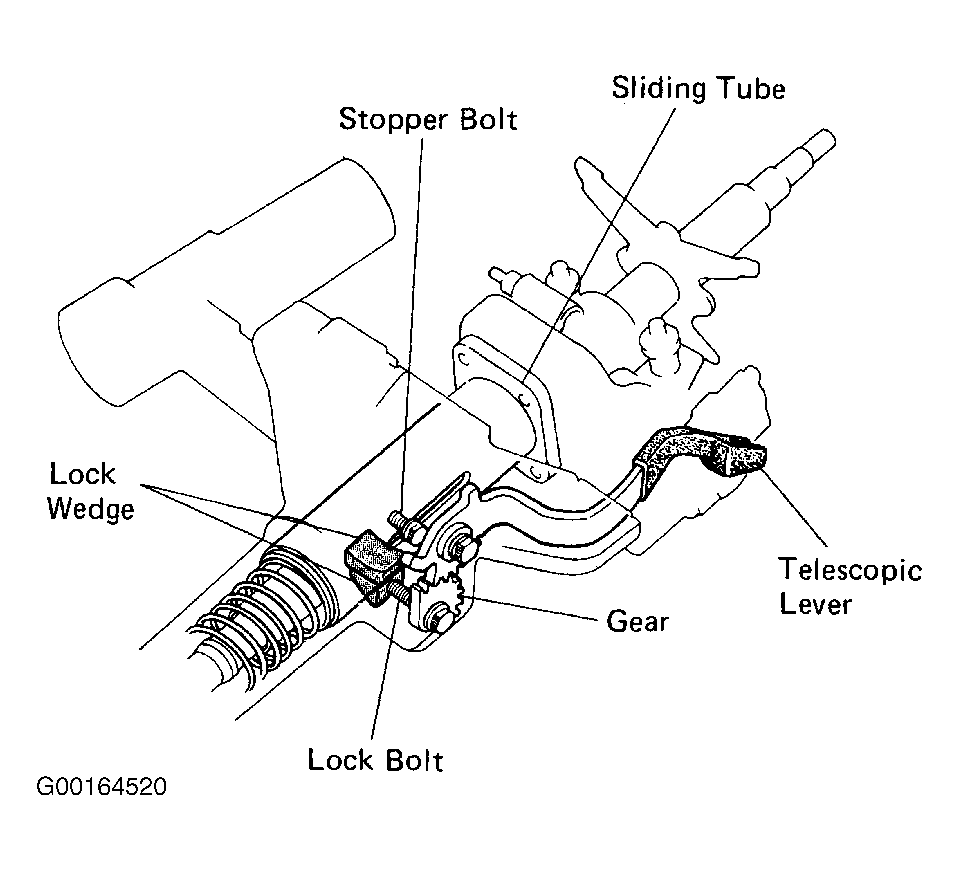 Sliding Tube

Stopper Bolt

Lock Wedge

Telescopic Lever

Gear

Lock Bolt

G00164520