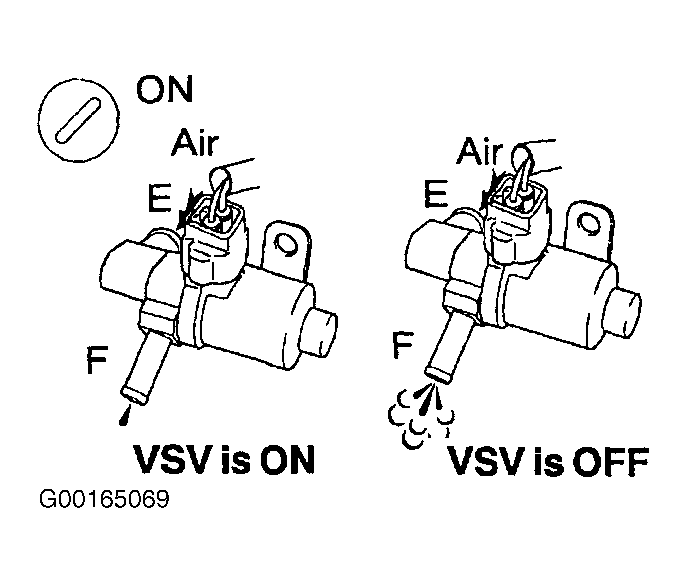 ON

Air

E

F

VSV is ON

Air

E

F

VSV is OFF

G00165069