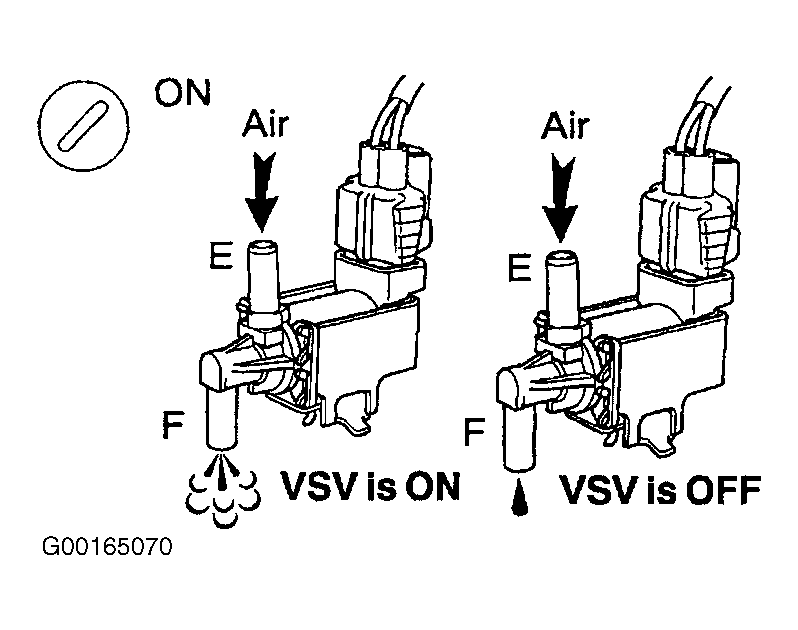 ON

Air

E

F

VSV is ON

Air

E

F

VSV is OFF

G00165070