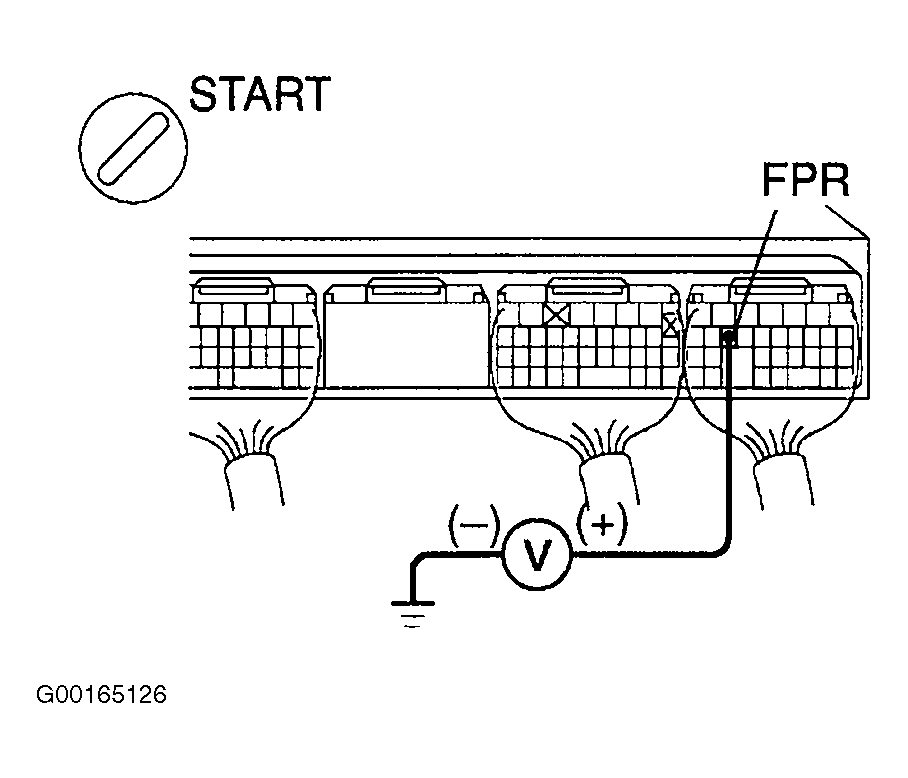 START

FPR

(−)

V

(+)

G00165126