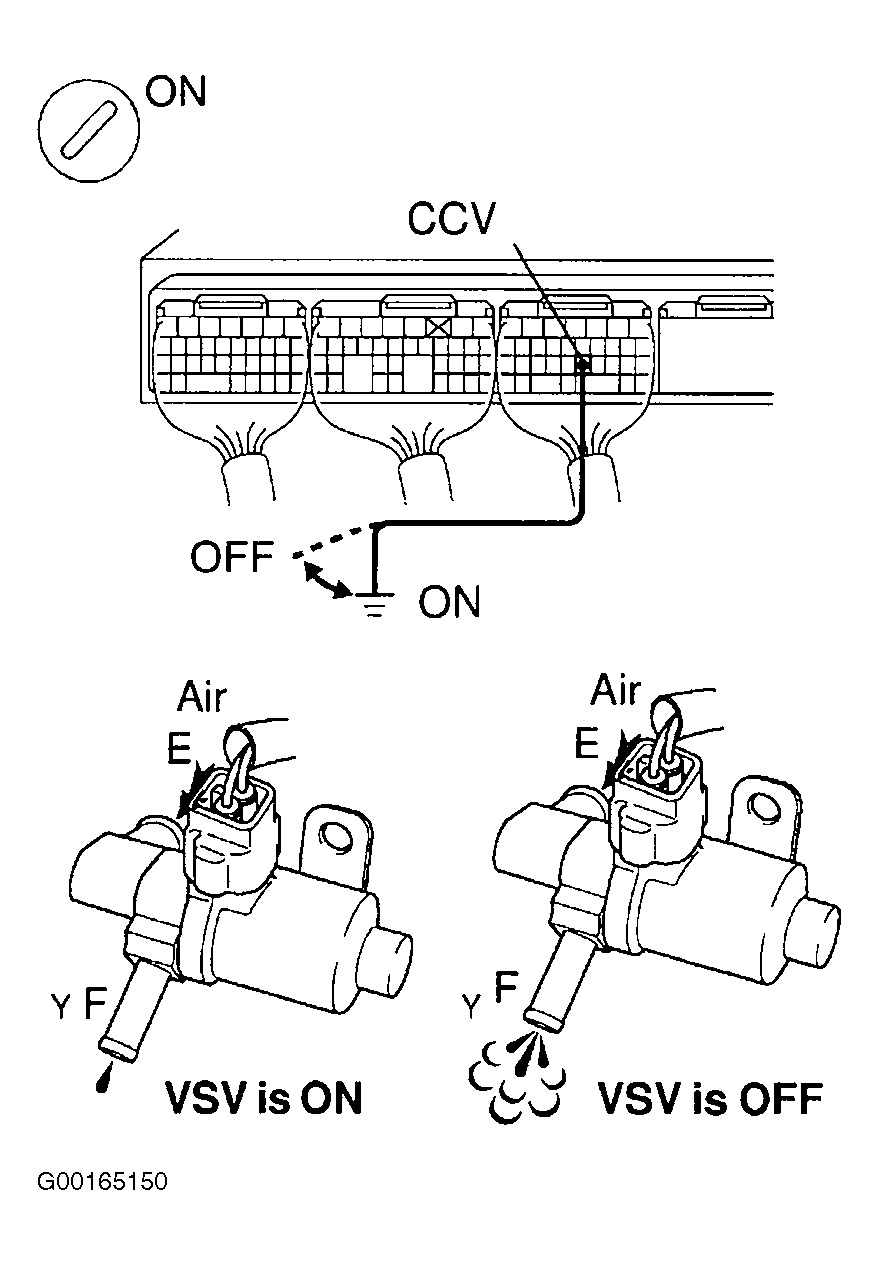 ON

CCV

OFF

ON

Air

E

Y F

VSV is ON

Air

E

Y F

VSV is OFF

G00165150