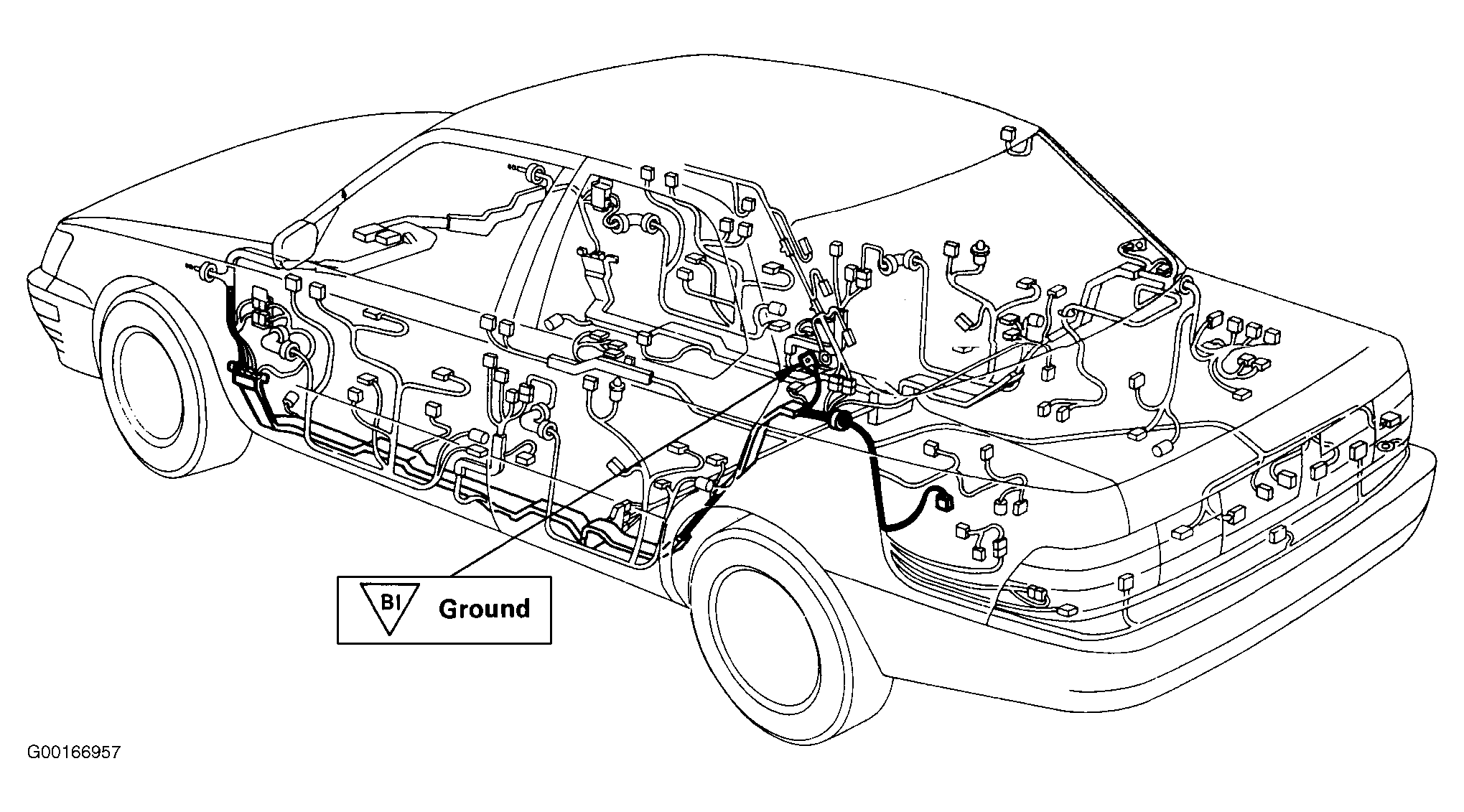 BI Ground

G00166957