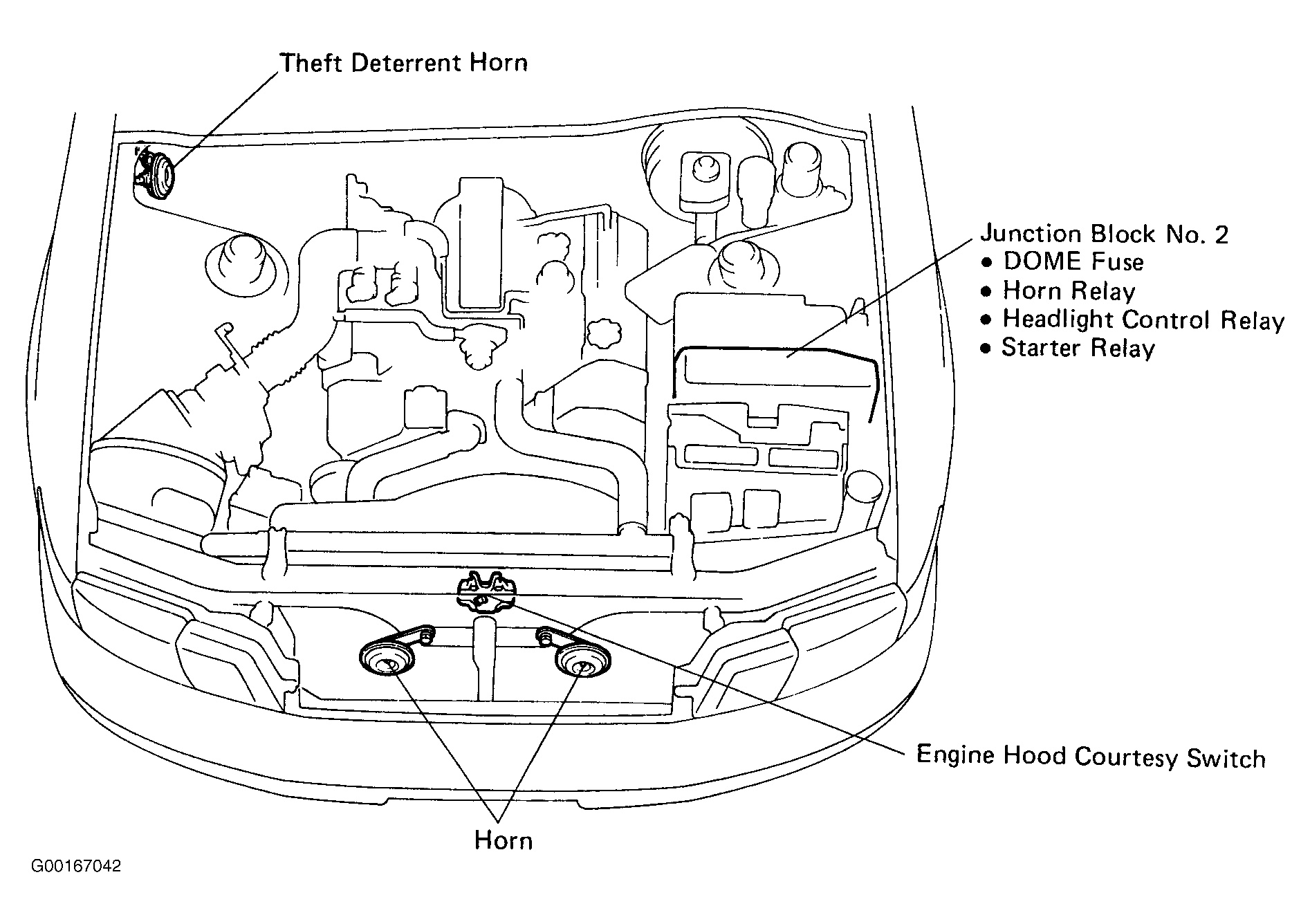 Theft Deterrent Horn

Junction Block No. 2
• DOME Fuse
• Horn Relay
• Headlight Control Relay
• Starter Relay

Engine Hood Courtesy Switch

Horn

G00167042