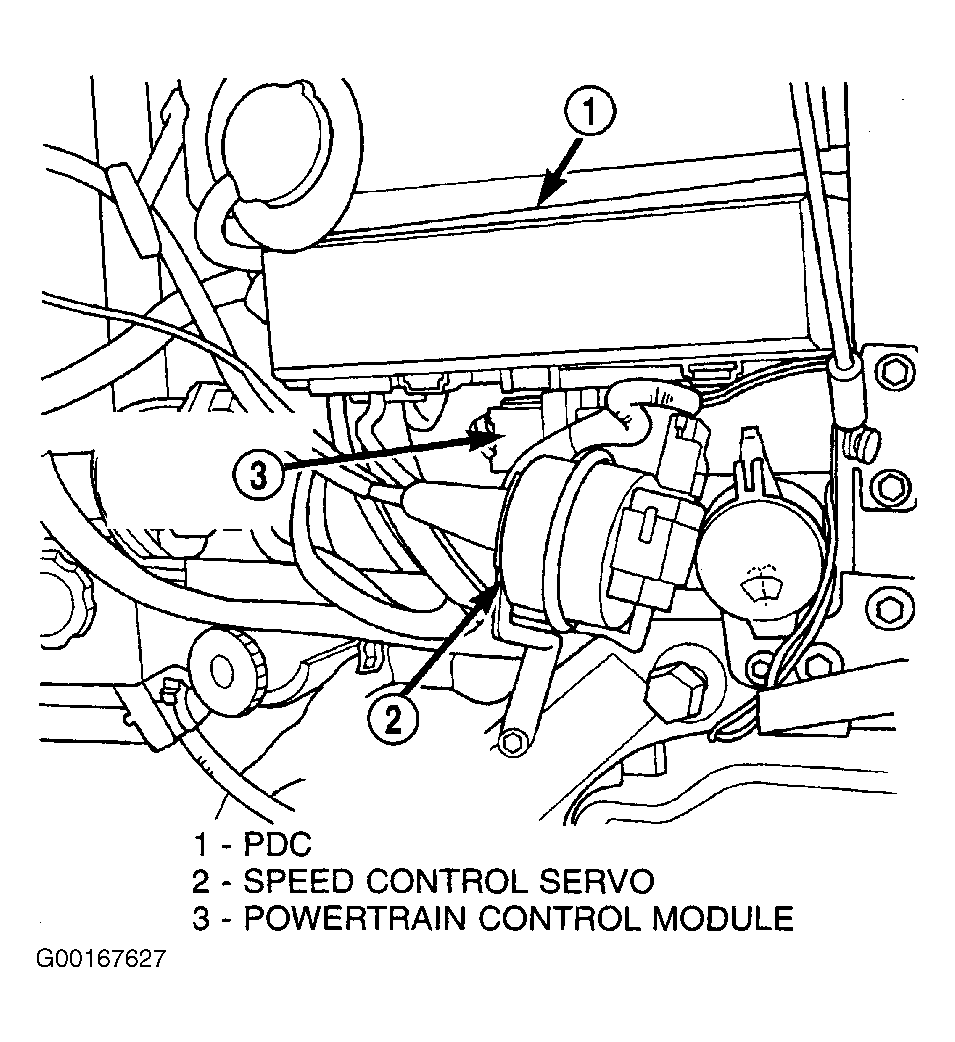 1

3

2

1 - PDC
2 - SPEED CONTROL SERVO
3 - POWERTRAIN CONTROL MODULE

G00167627