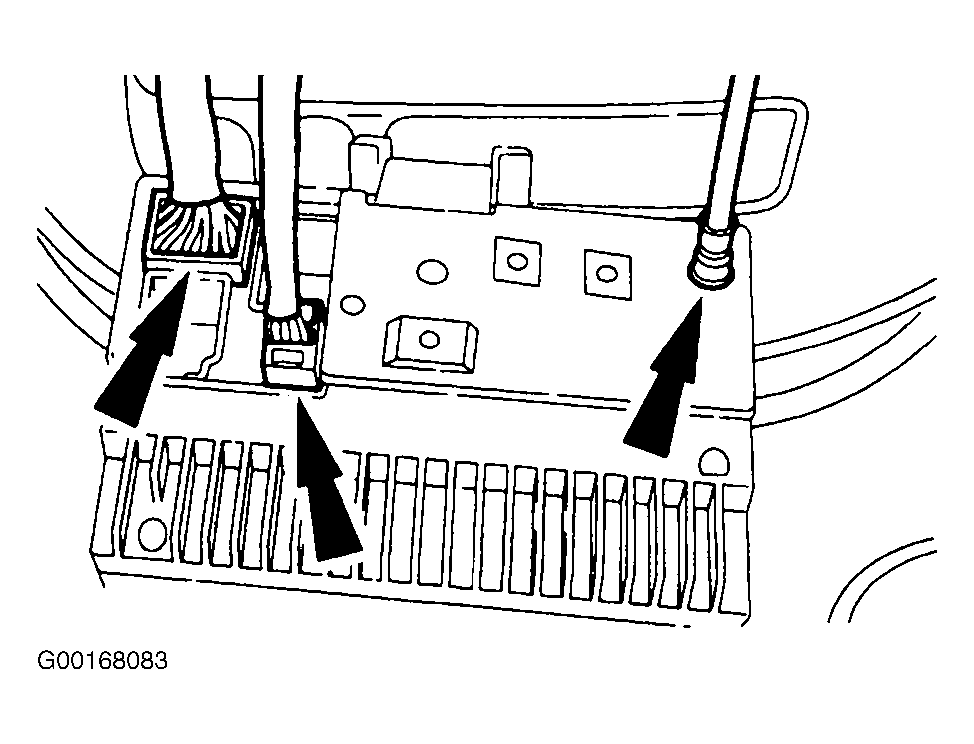 G00168083