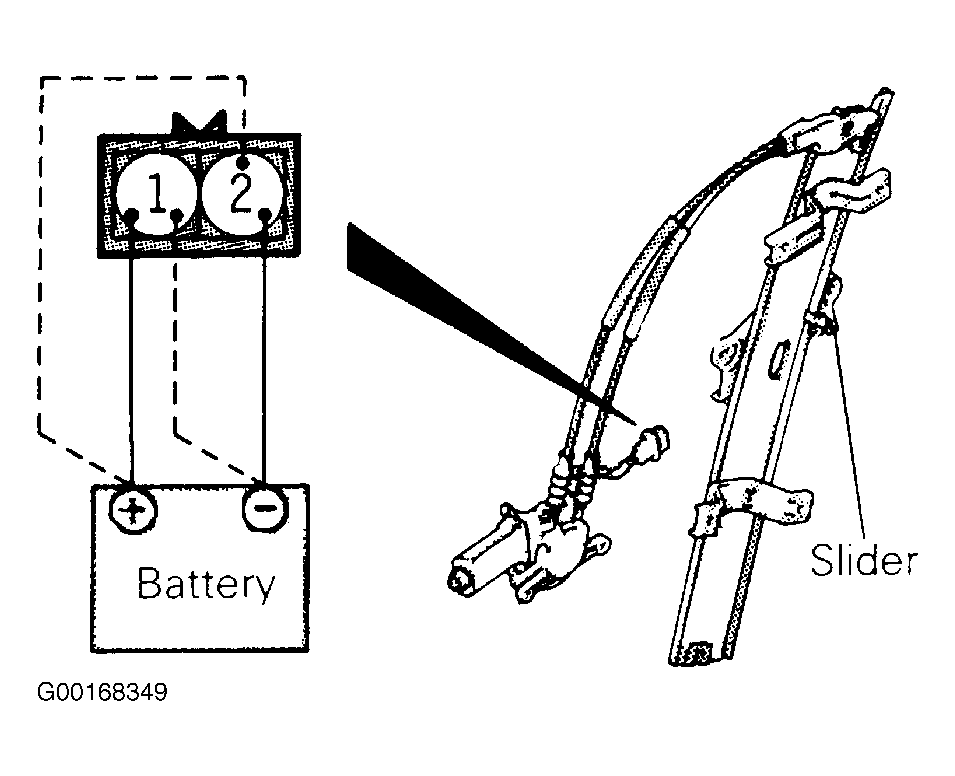 1
2
+
−
Battery
Slider
G00168349