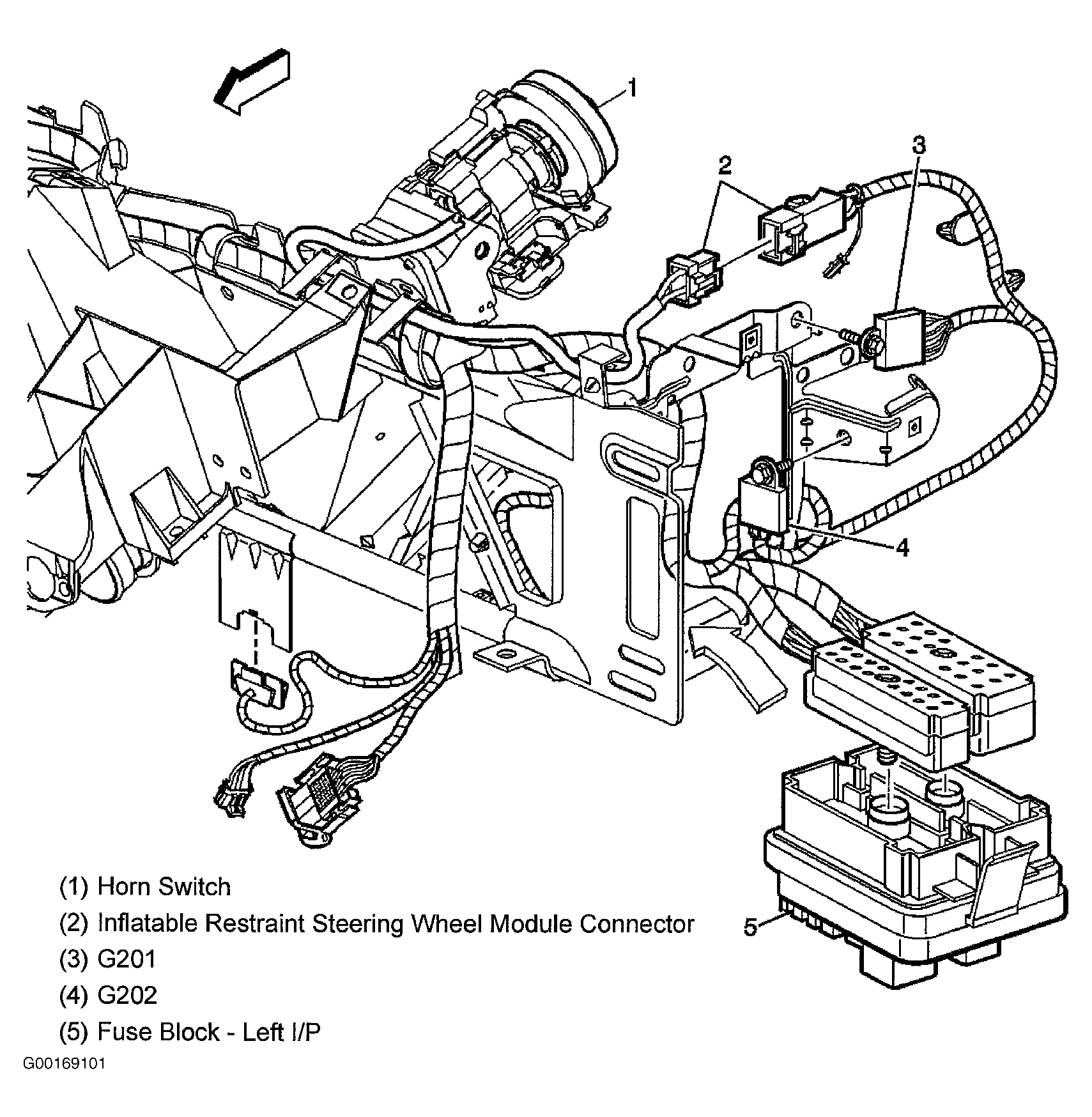 1

2

3

4

5

(1) Horn Switch

(2) Inflatable Restraint Steering Wheel Module Connector

(3) G201

(4) G202

(5) Fuse Block - Left I/P

G00169101