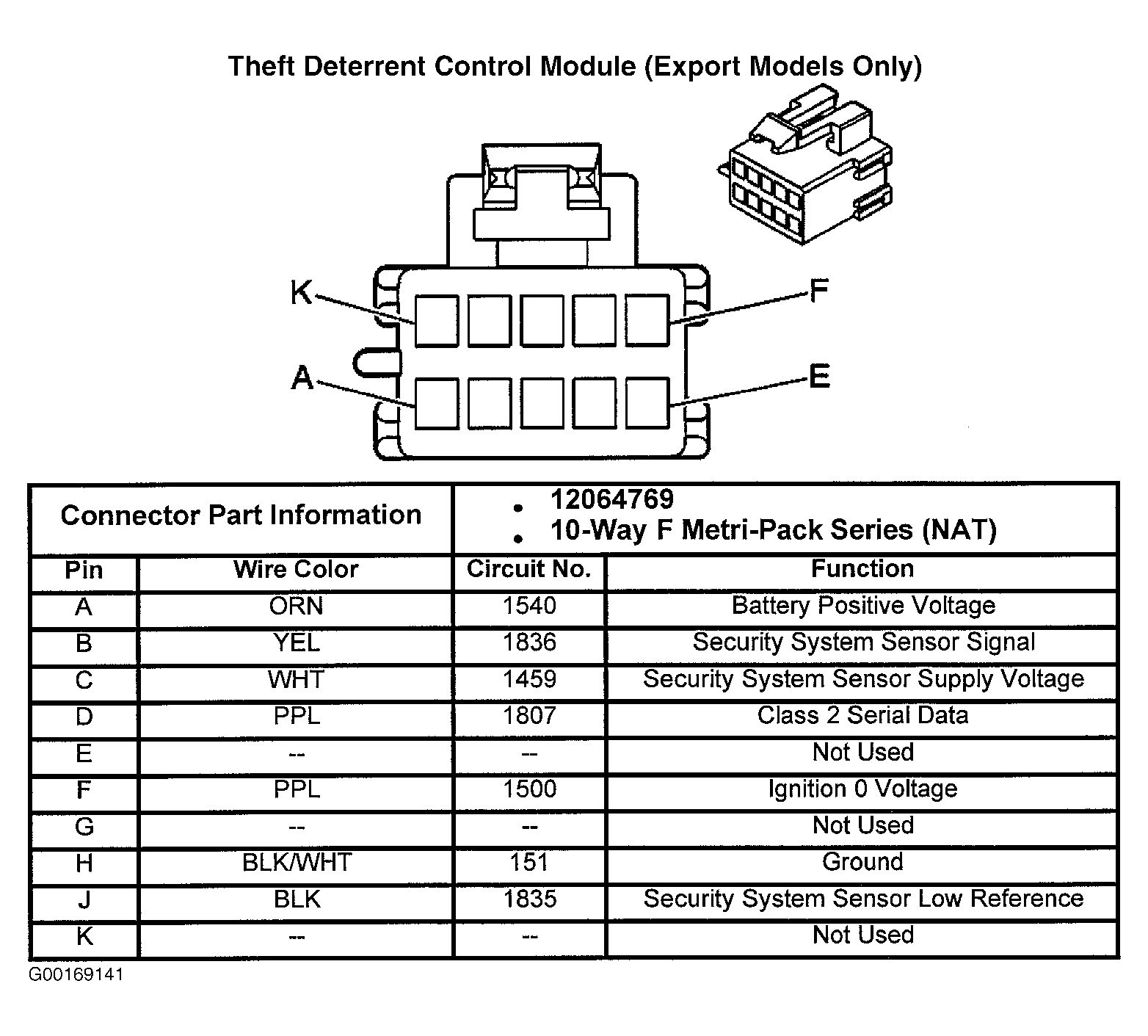 Theft Deterrent Control Module (Export Models Only)

K
F
A
E

| Connector Part Information | | • 12064769 • 10-Way F Metri-Pack Series (NAT) | |
|---|---|---|---|
| Pin | Wire Color | Circuit No. | Function |
| A | ORN | 1540 | Battery Positive Voltage |
| B | YEL | 1836 | Security System Sensor Signal |
| C | WHT | 1459 | Security System Sensor Supply Voltage |
| D | PPL | 1807 | Class 2 Serial Data |
| E | -- | -- | Not Used |
| F | PPL | 1500 | Ignition 0 Voltage |
| G | -- | -- | Not Used |
| H | BLK/WHT | 151 | Ground |
| J | BLK | 1835 | Security System Sensor Low Reference |
| K | -- | -- | Not Used |

G00169141