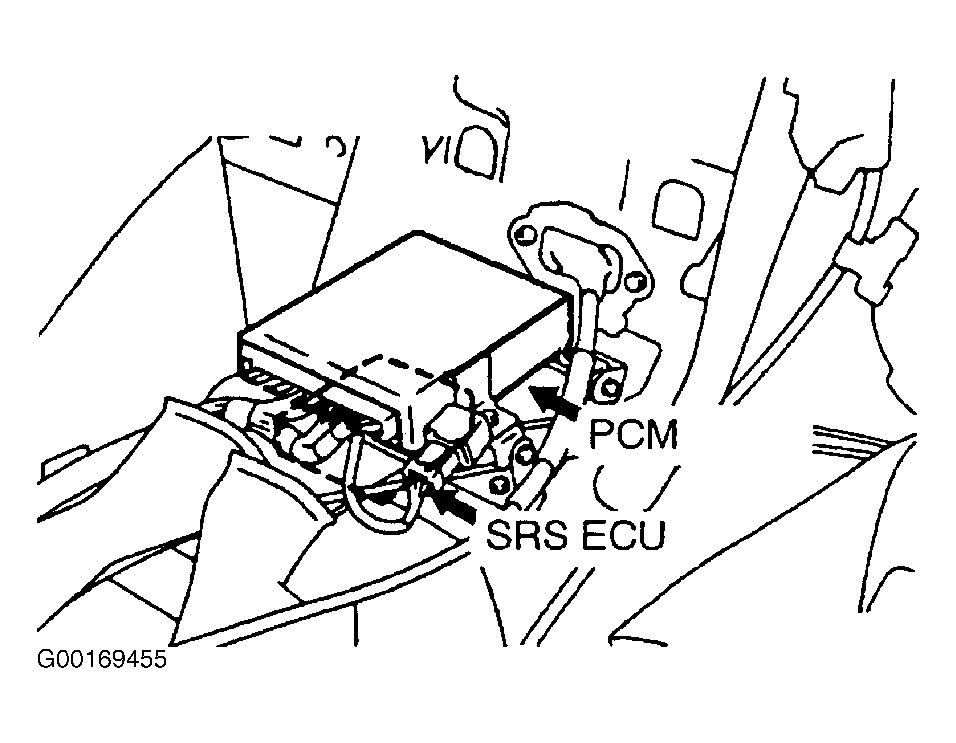 PCM
SRS ECU
G00169455