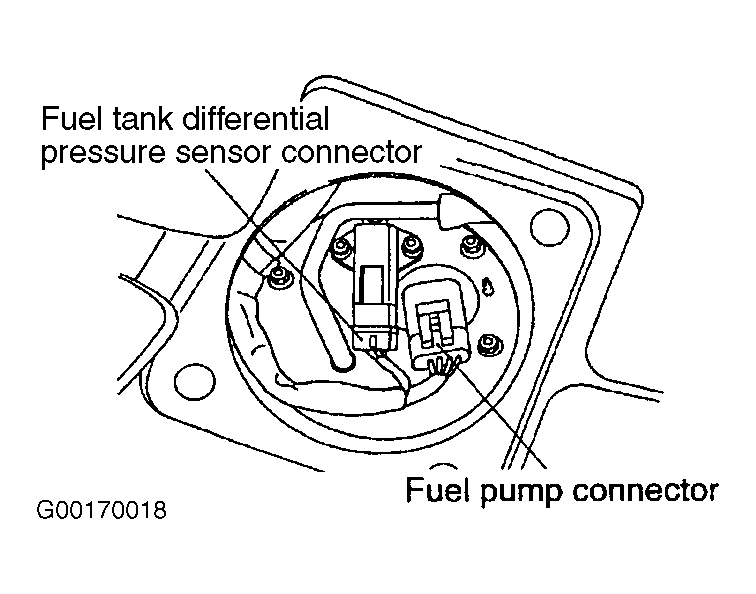 Fuel tank differential pressure sensor connector

Fuel pump connector

G00170018