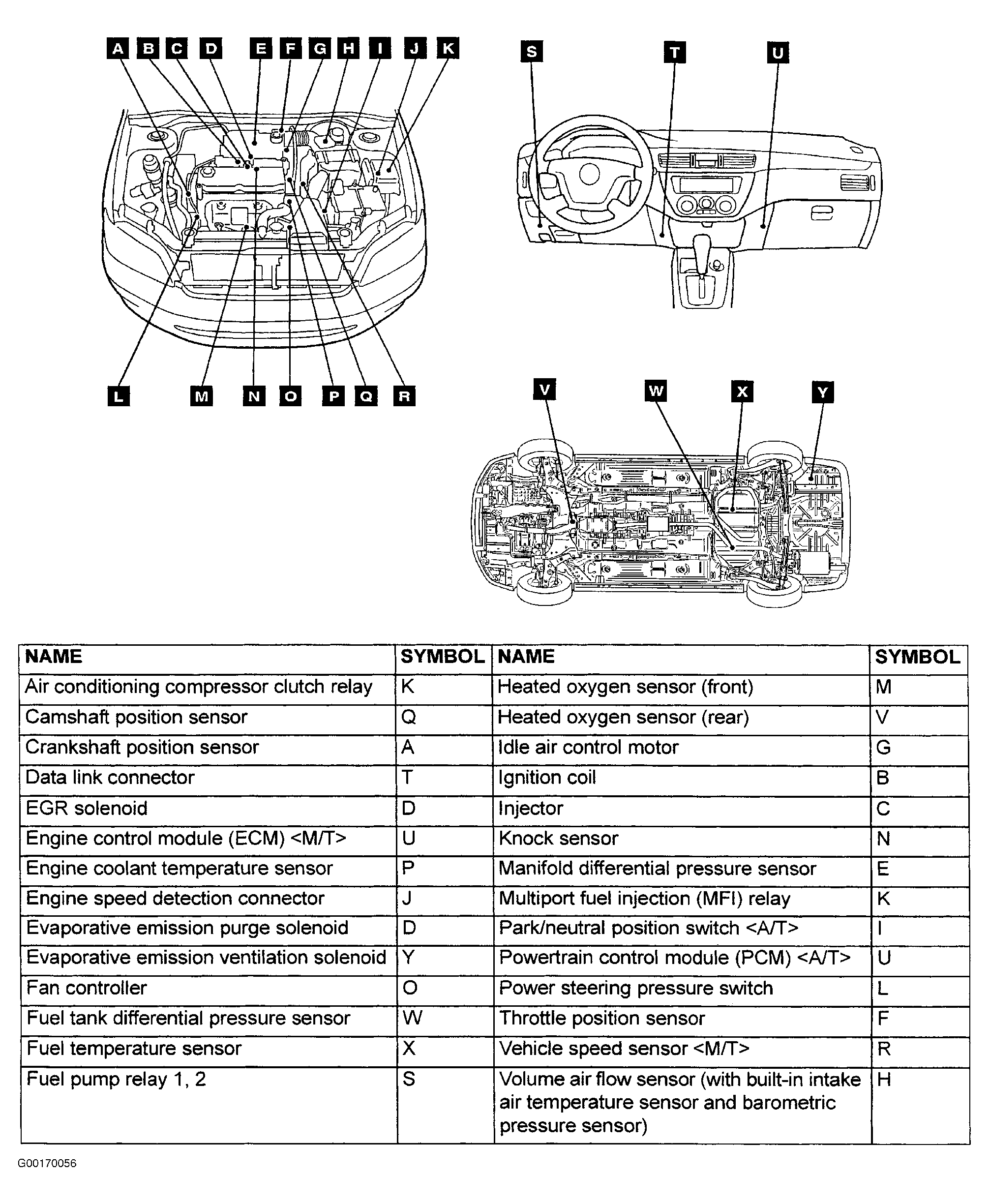 A B C D E F G H I J K

S T U

L M N O P Q R

V W X Y

| NAME | SYMBOL | NAME | SYMBOL |
|---|---|---|---|
| Air conditioning compressor clutch relay | K | Heated oxygen sensor (front) | M |
| Camshaft position sensor | Q | Heated oxygen sensor (rear) | V |
| Crankshaft position sensor | A | Idle air control motor | G |
| Data link connector | T | Ignition coil | B |
| EGR solenoid | D | Injector | C |
| Engine control module (ECM) <M/T> | U | Knock sensor | N |
| Engine coolant temperature sensor | P | Manifold differential pressure sensor | E |
| Engine speed detection connector | J | Multiport fuel injection (MFI) relay | K |
| Evaporative emission purge solenoid | D | Park/neutral position switch <A/T> | I |
| Evaporative emission ventilation solenoid | Y | Powertrain control module (PCM) <A/T> | U |
| Fan controller | O | Power steering pressure switch | L |
| Fuel tank differential pressure sensor | W | Throttle position sensor | F |
| Fuel temperature sensor | X | Vehicle speed sensor <M/T> | R |
| Fuel pump relay 1, 2 | S | Volume air flow sensor (with built-in intake air temperature sensor and barometric pressure sensor) | H |

G00170056