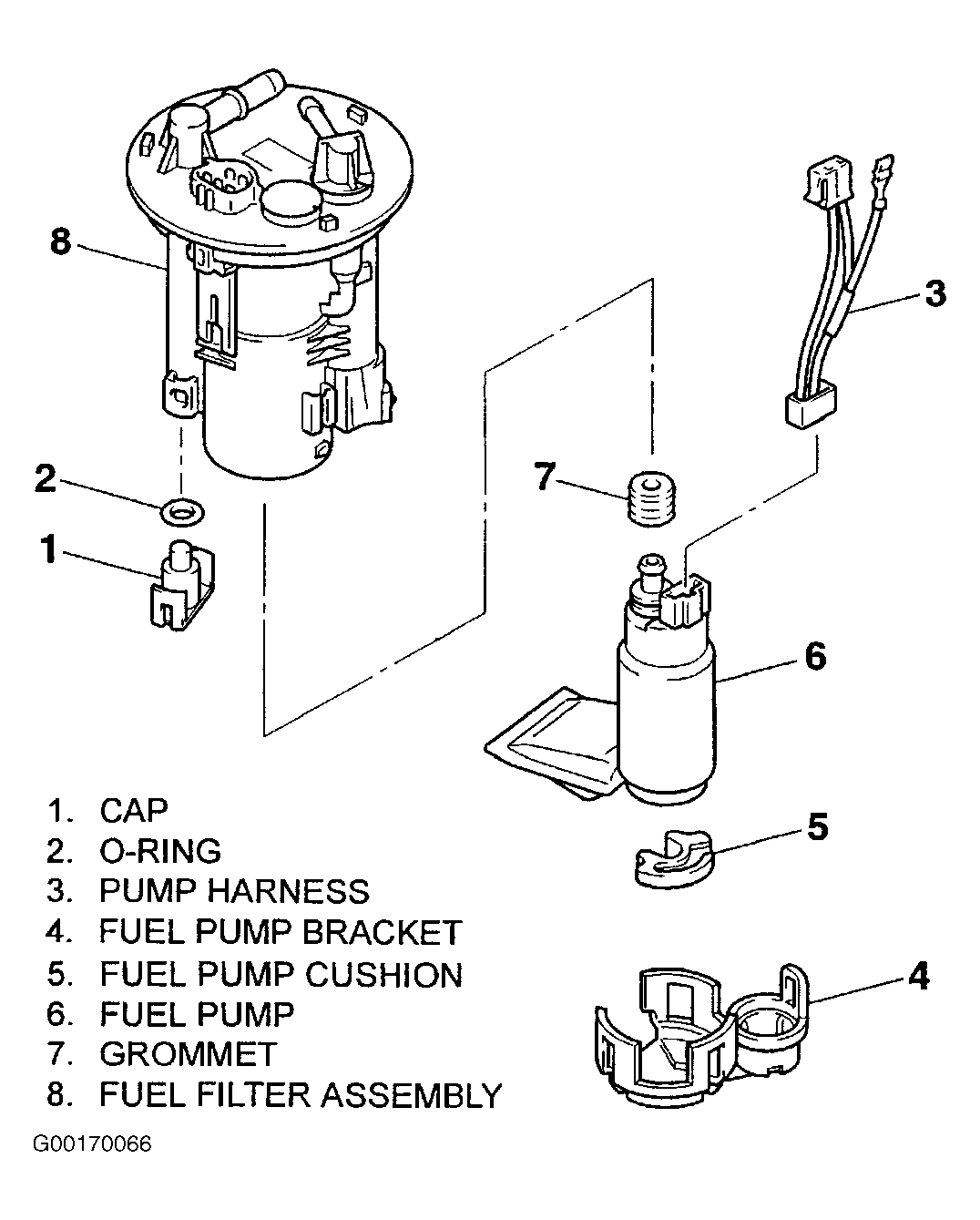 8

3

2

7

1

6

5

4

1. CAP
2. O-RING
3. PUMP HARNESS
4. FUEL PUMP BRACKET
5. FUEL PUMP CUSHION
6. FUEL PUMP
7. GROMMET
8. FUEL FILTER ASSEMBLY

G00170066