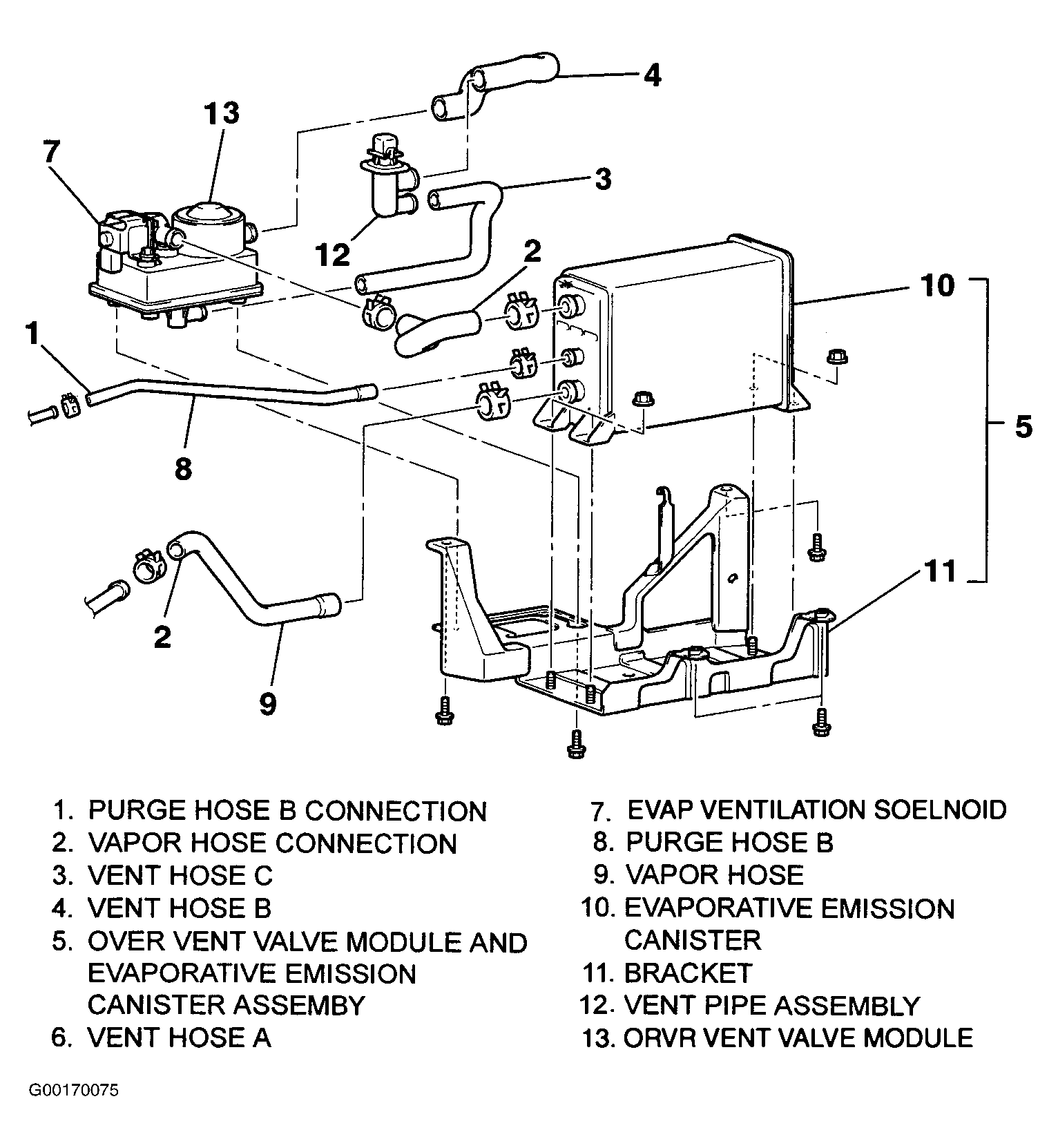 4
13
7
3
12
2
10
1
5
8
11
2
9

1. PURGE HOSE B CONNECTION
2. VAPOR HOSE CONNECTION
3. VENT HOSE C
4. VENT HOSE B
5. OVER VENT VALVE MODULE AND EVAPORATIVE EMISSION CANISTER ASSEMBY
6. VENT HOSE A

7. EVAP VENTILATION SOELNOID
8. PURGE HOSE B
9. VAPOR HOSE
10. EVAPORATIVE EMISSION CANISTER
11. BRACKET
12. VENT PIPE ASSEMBLY
13. ORVR VENT VALVE MODULE

G00170075