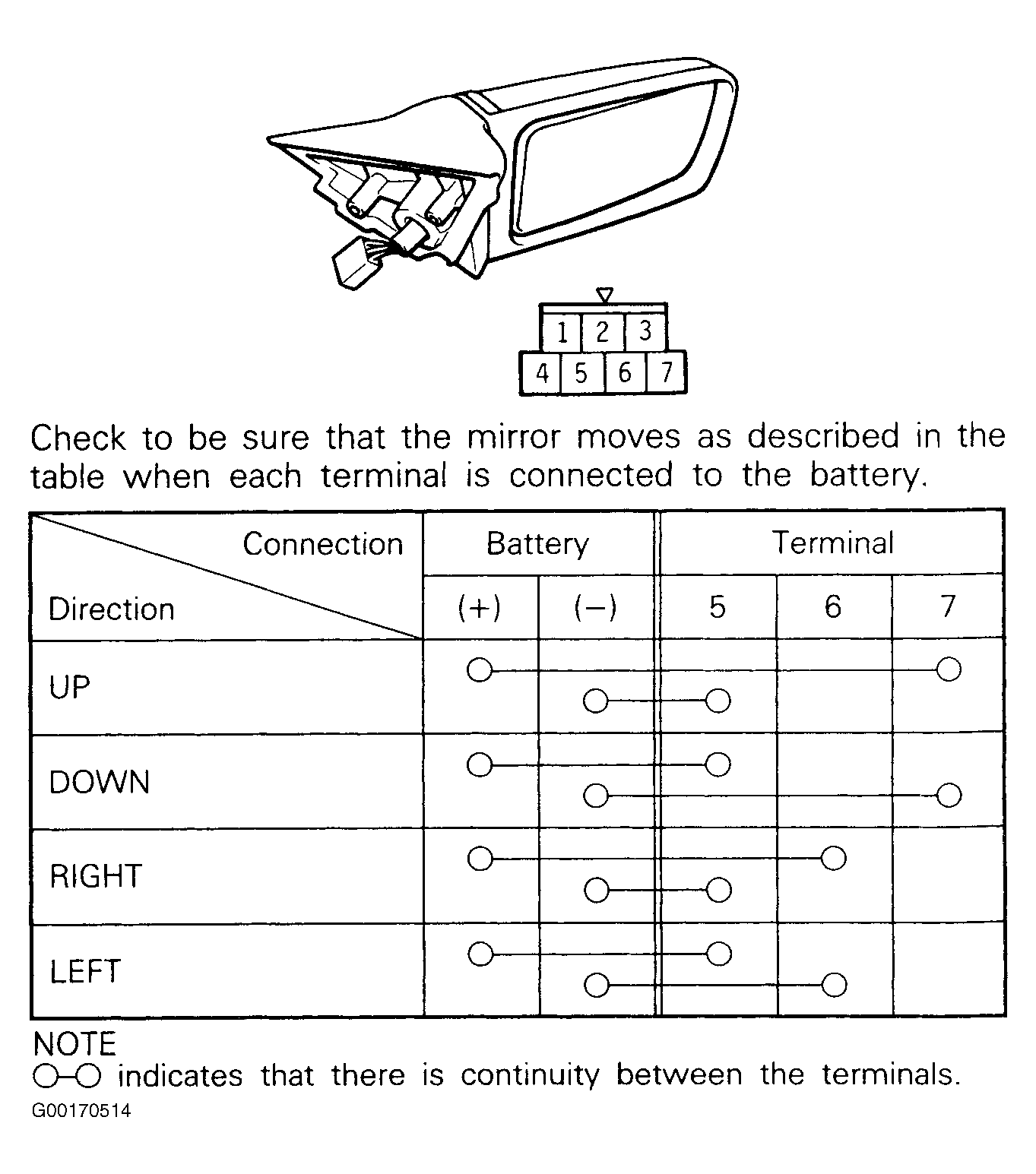 1 2 3
4 5 6 7

Check to be sure that the mirror moves as described in the table when each terminal is connected to the battery.

| Connection / Direction | Battery (+) | Battery (−) | Terminal 5 | Terminal 6 | Terminal 7 |
|---|---|---|---|---|---|
| UP | ○ | ○ | ○ | | ○ |
| DOWN | ○ | ○ | ○ | | ○ |
| RIGHT | ○ | ○ | ○ | ○ | |
| LEFT | ○ | ○ | ○ | ○ | |

NOTE
○–○ indicates that there is continuity between the terminals.

G00170514