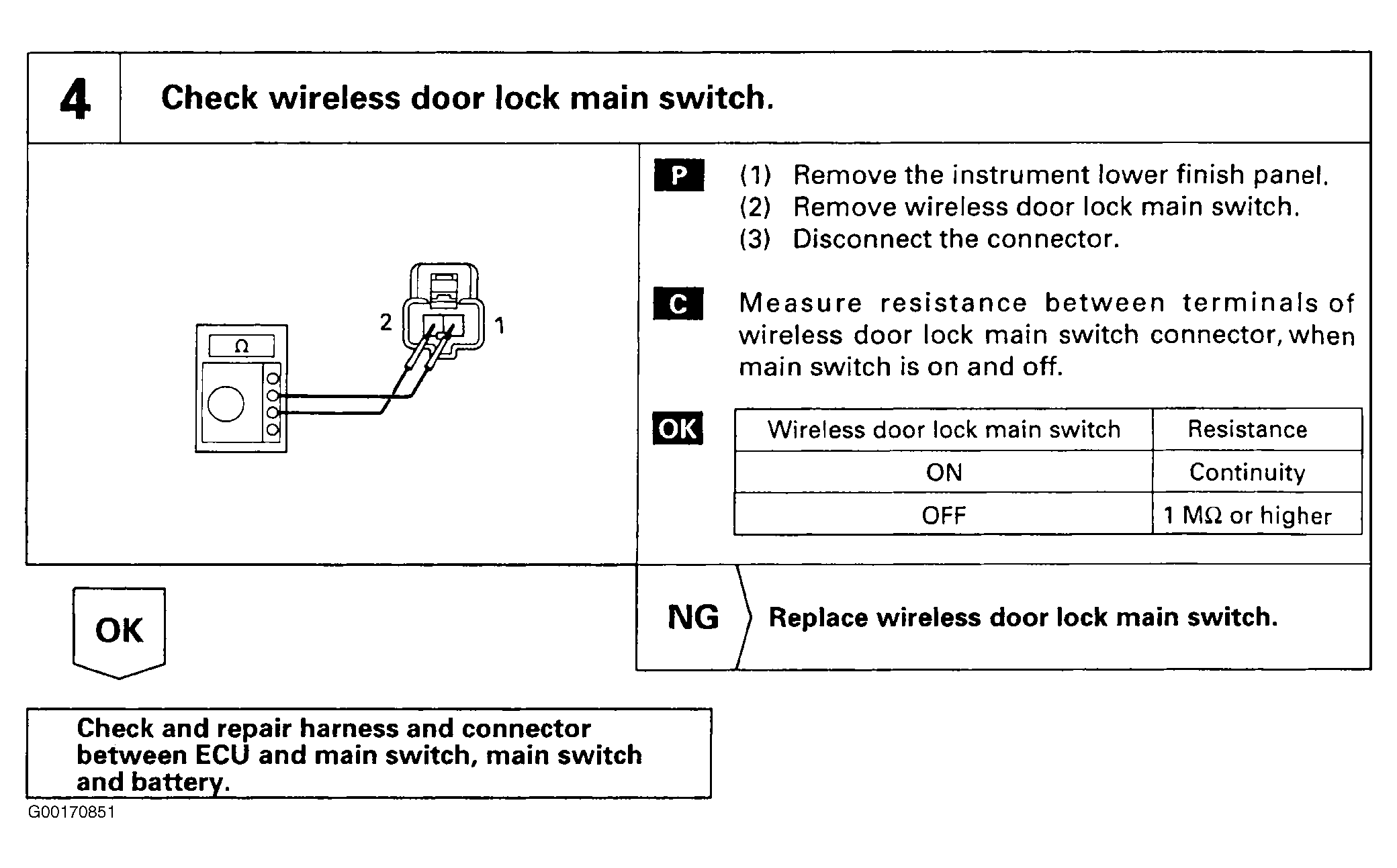 4

Check wireless door lock main switch.

Ω

2

1

P

(1) Remove the instrument lower finish panel.
(2) Remove wireless door lock main switch.
(3) Disconnect the connector.

C

Measure resistance between terminals of wireless door lock main switch connector, when main switch is on and off.

OK

| Wireless door lock main switch | Resistance |
|---|---|
| ON | Continuity |
| OFF | 1 MΩ or higher |

OK

NG

Replace wireless door lock main switch.

Check and repair harness and connector between ECU and main switch, main switch and battery.

G00170851