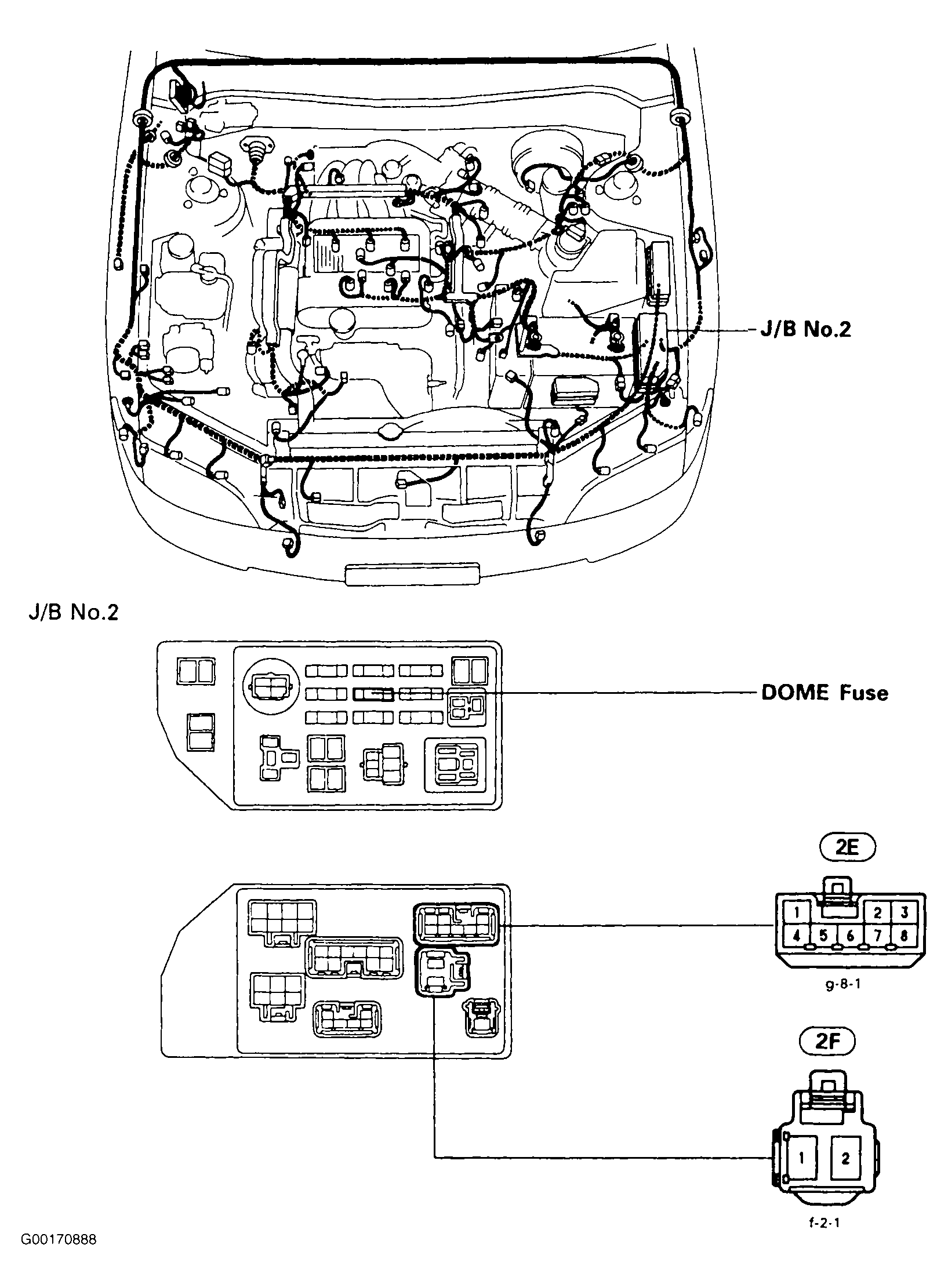 J/B No.2

J/B No.2

DOME Fuse

2E

1 2 3
4 5 6 7 8

g-8-1

2F

1 2

f-2-1

G00170888