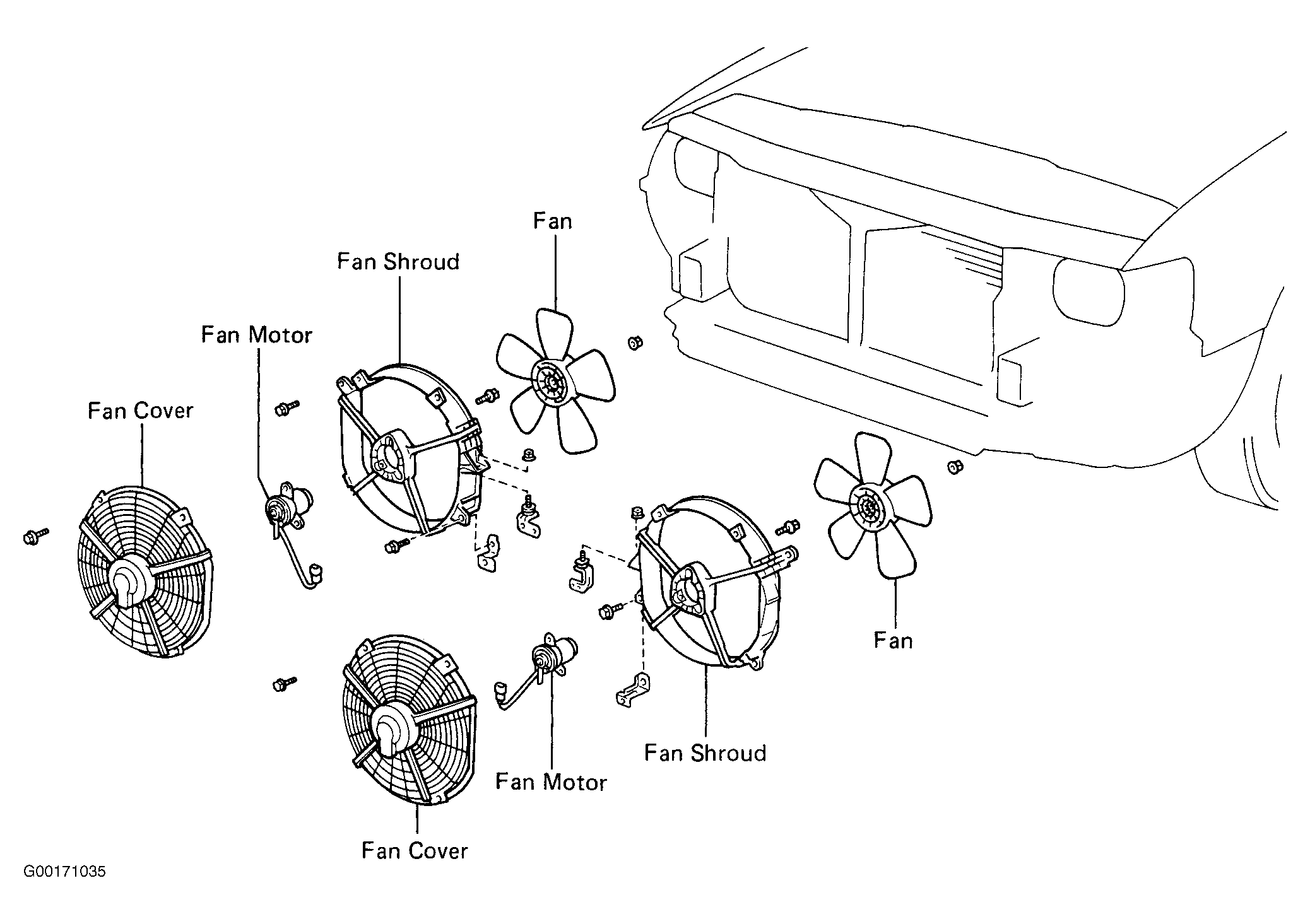 Fan

Fan Shroud

Fan Motor

Fan Cover

Fan

Fan Shroud

Fan Motor

Fan Cover

G00171035