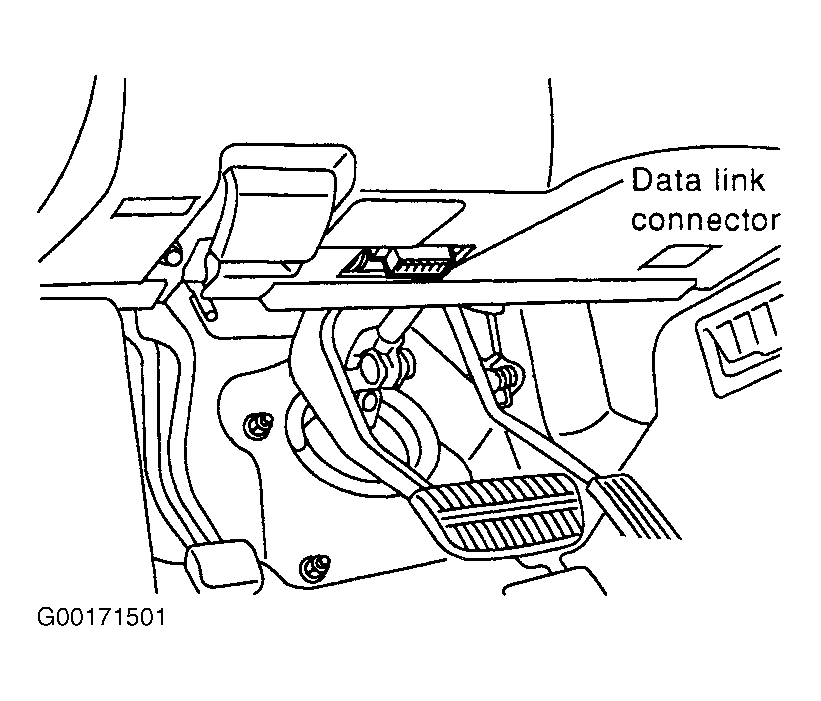 Data link connector

G00171501