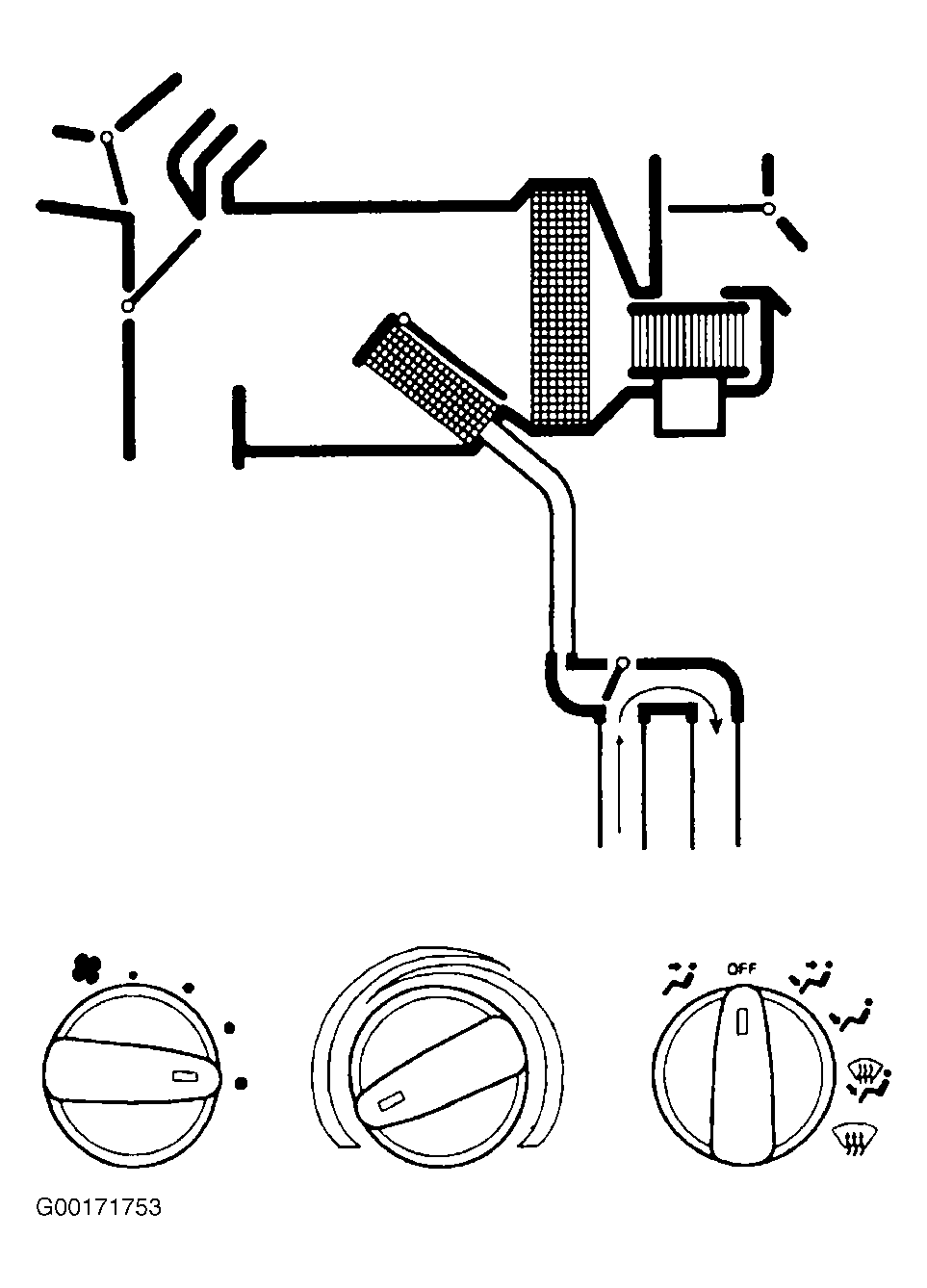 OFF

G00171753