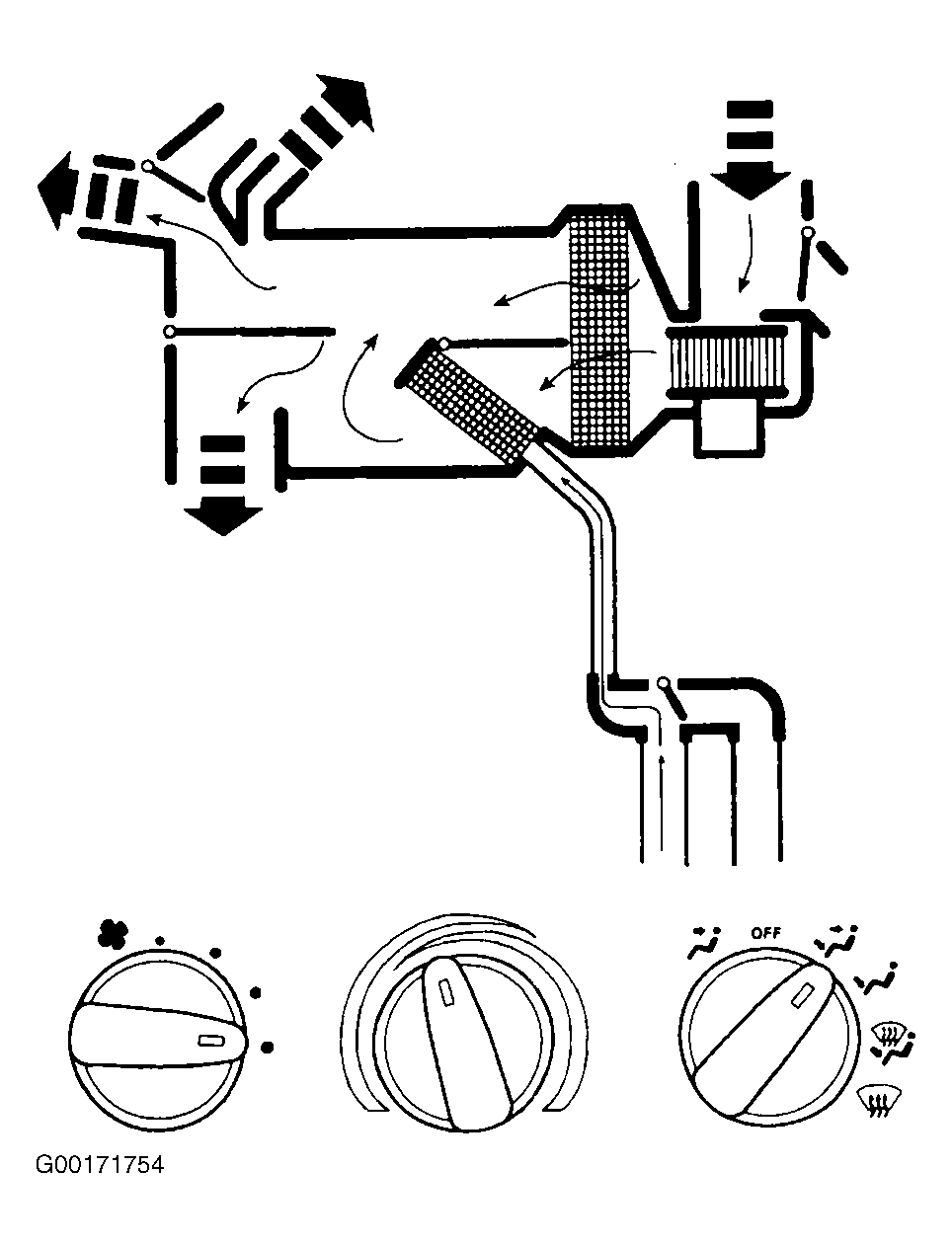 OFF

G00171754