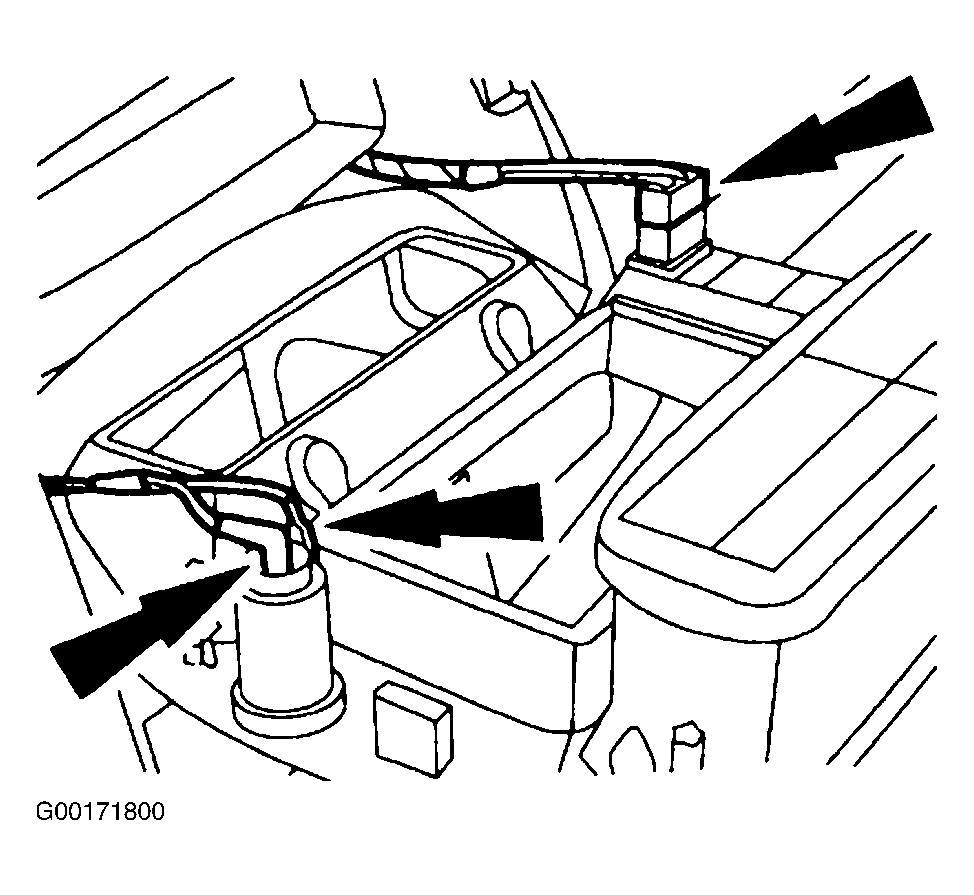 G00171800