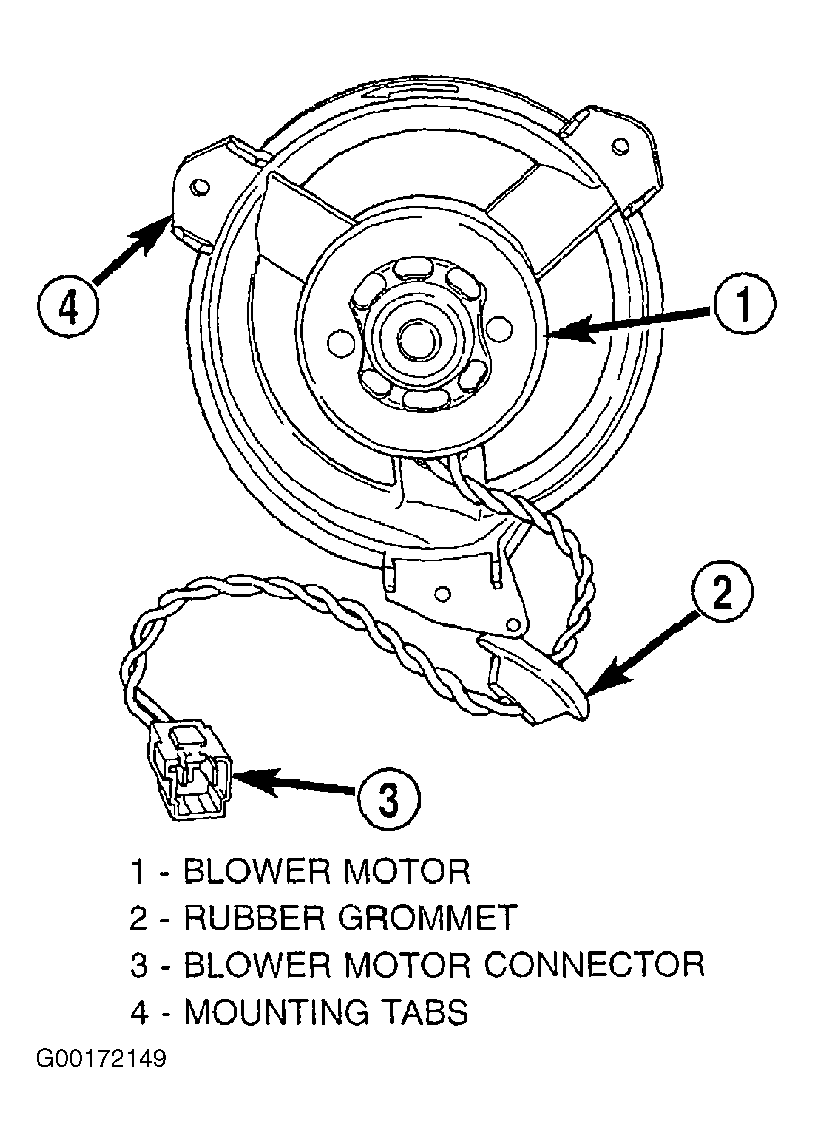 4
1
2
3
1 - BLOWER MOTOR
2 - RUBBER GROMMET
3 - BLOWER MOTOR CONNECTOR
4 - MOUNTING TABS
G00172149