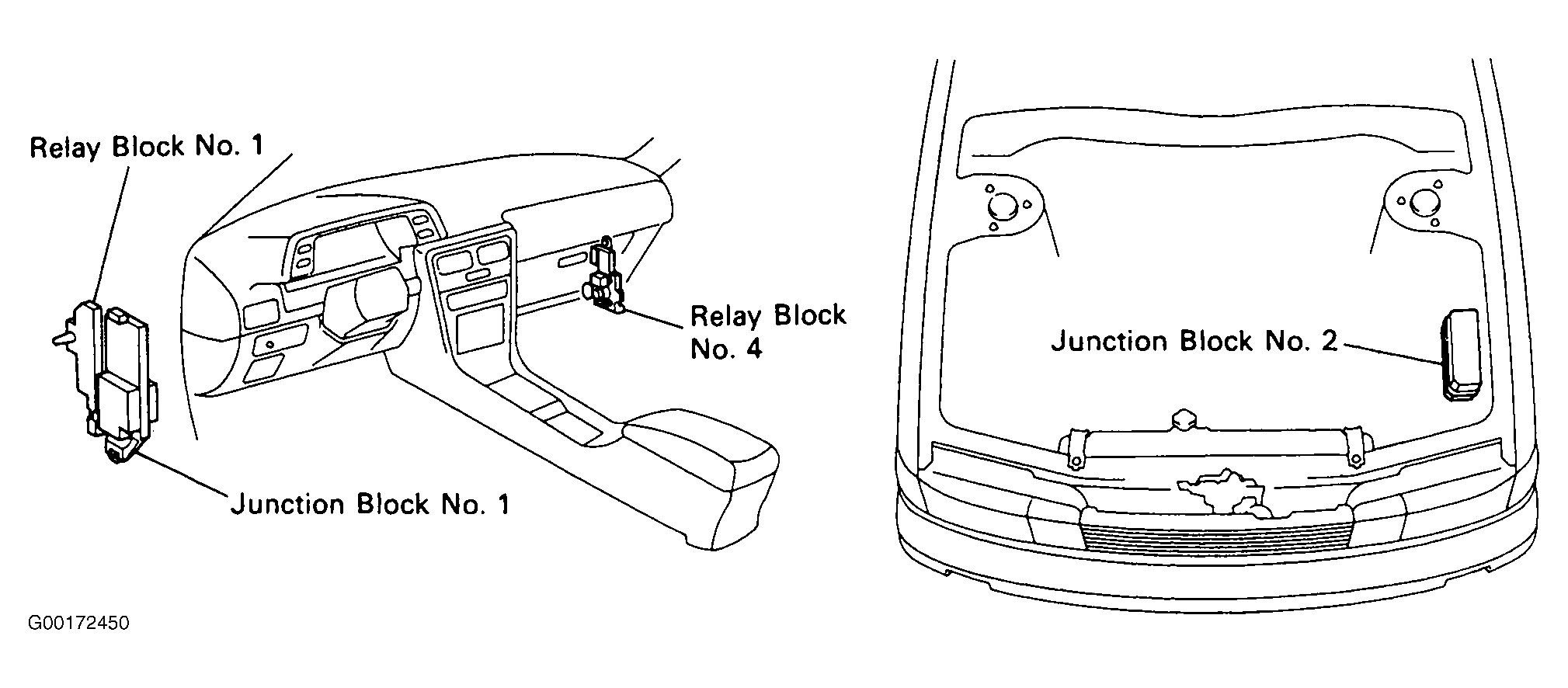 Relay Block No. 1

Relay Block No. 4

Junction Block No. 1

Junction Block No. 2

G00172450