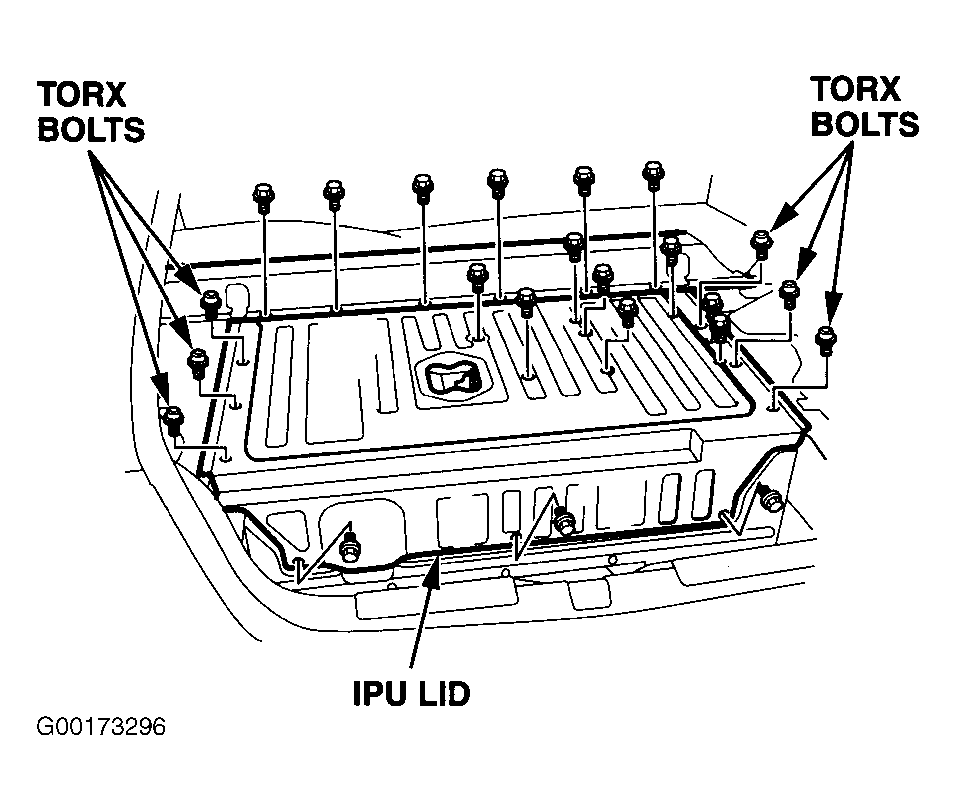 TORX BOLTS

TORX BOLTS

IPU LID

G00173296