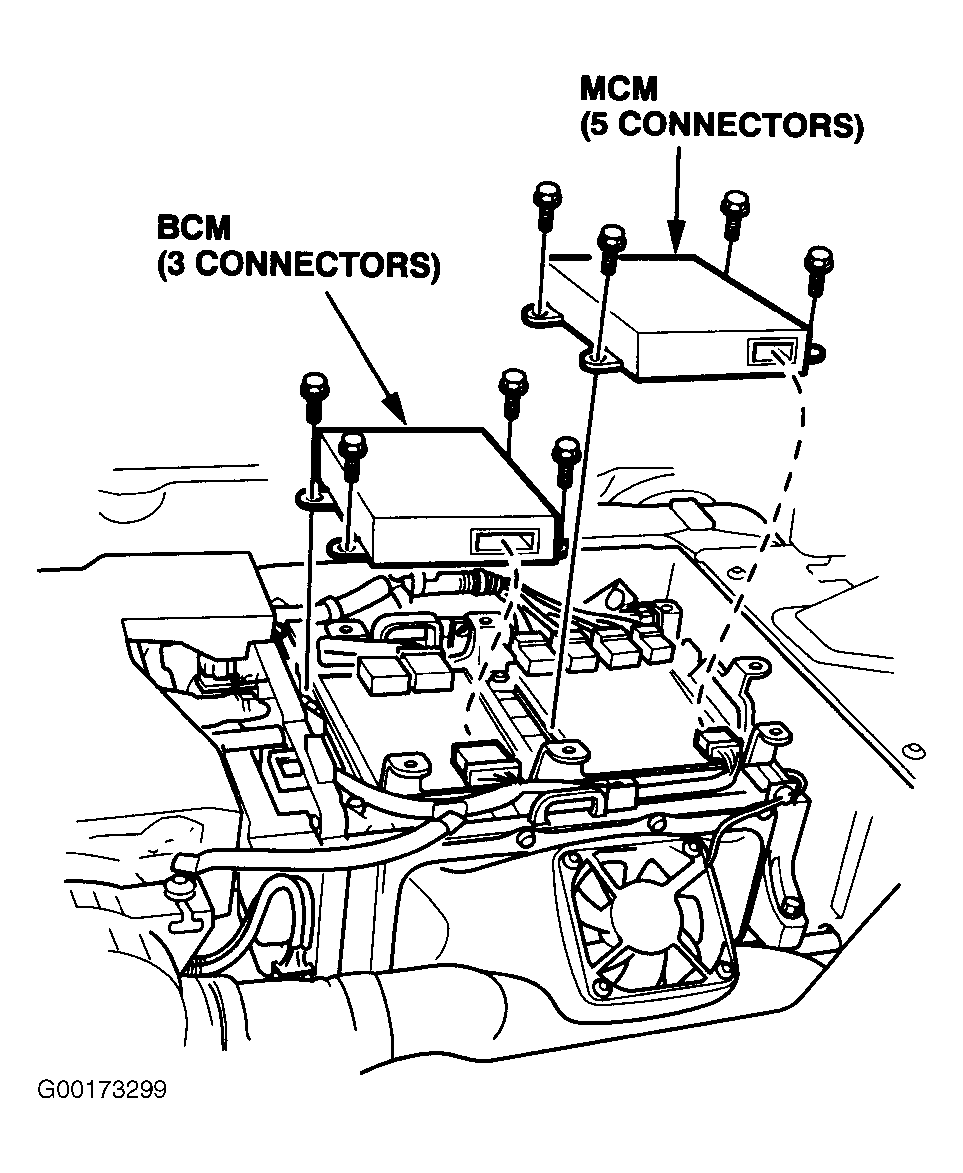 MCM
(5 CONNECTORS)

BCM
(3 CONNECTORS)

G00173299