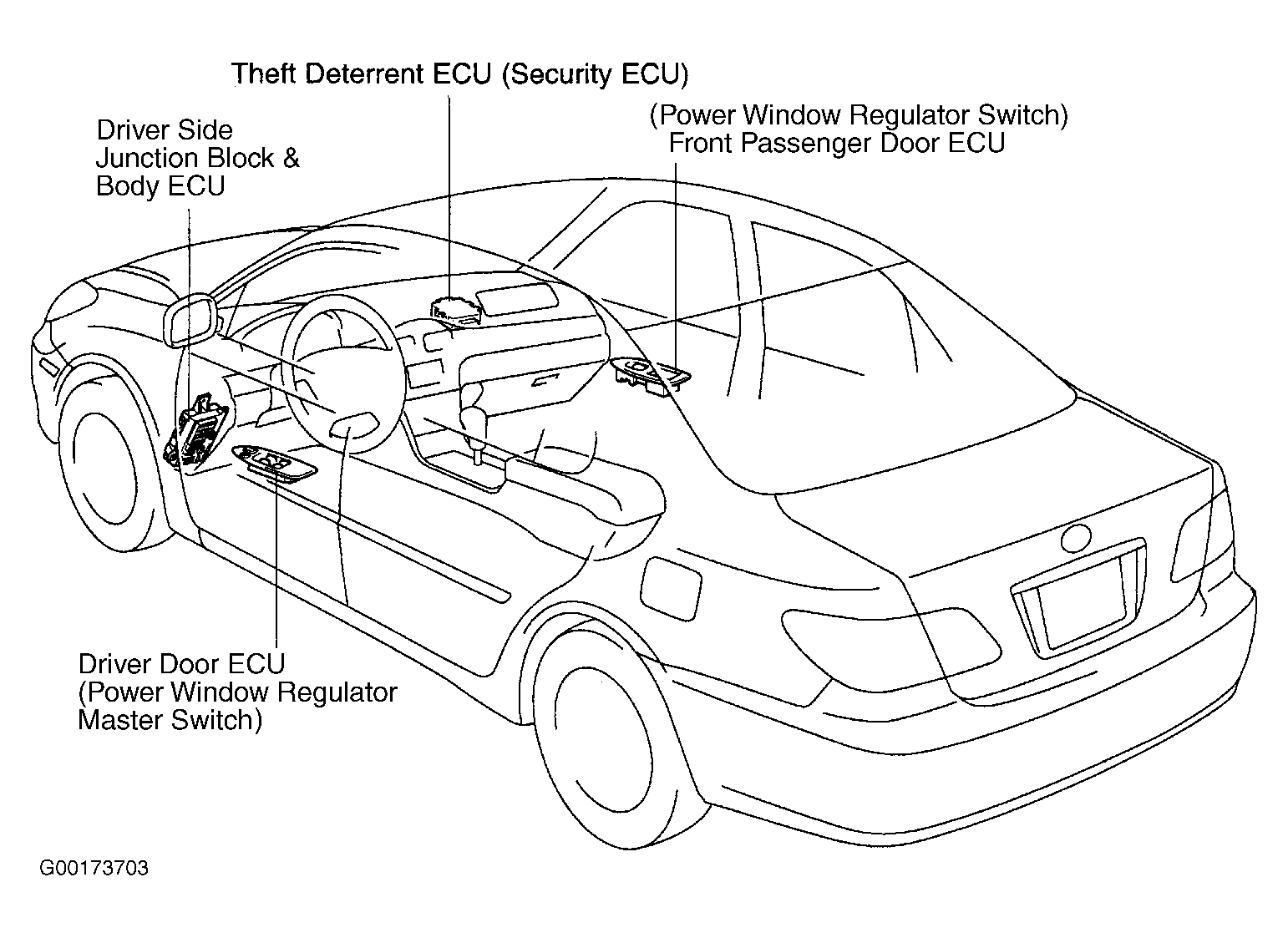 Theft Deterrent ECU (Security ECU)

Driver Side
Junction Block &
Body ECU

(Power Window Regulator Switch)
Front Passenger Door ECU

Driver Door ECU
(Power Window Regulator
Master Switch)

G00173703