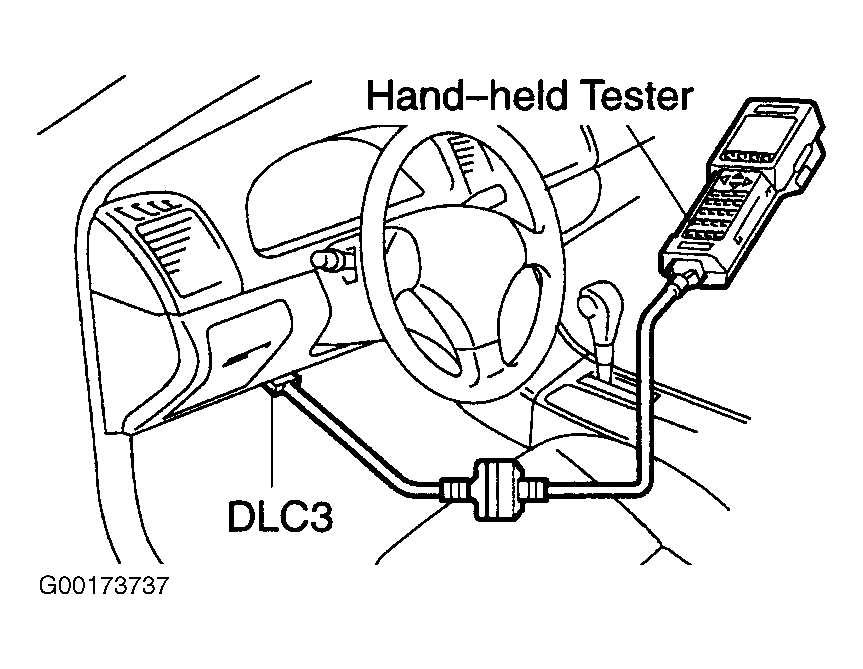 Hand–held Tester

DLC3

G00173737