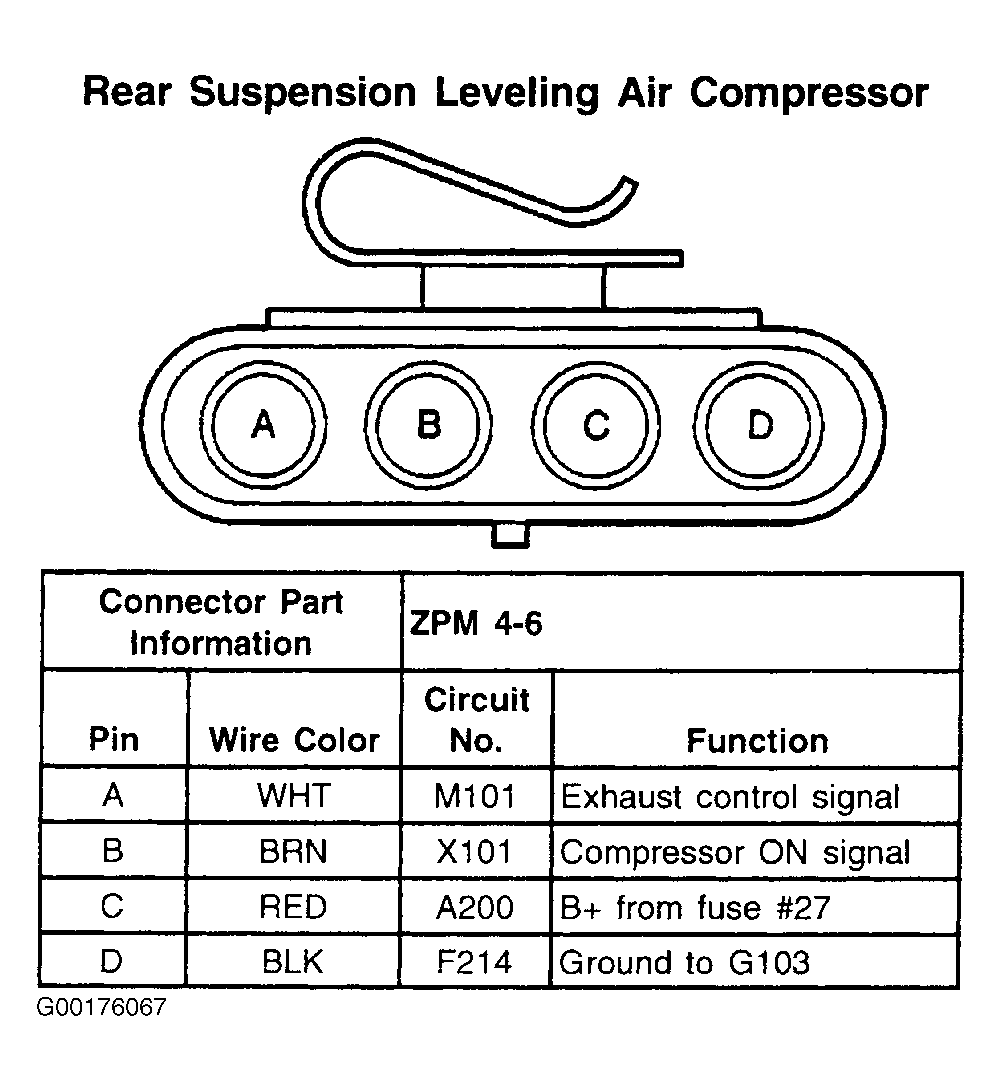 Rear Suspension Leveling Air Compressor

A B C D

| Connector Part Information | | ZPM 4-6 | |
|---|---|---|---|
| Pin | Wire Color | Circuit No. | Function |
| A | WHT | M101 | Exhaust control signal |
| B | BRN | X101 | Compressor ON signal |
| C | RED | A200 | B+ from fuse #27 |
| D | BLK | F214 | Ground to G103 |

G00176067