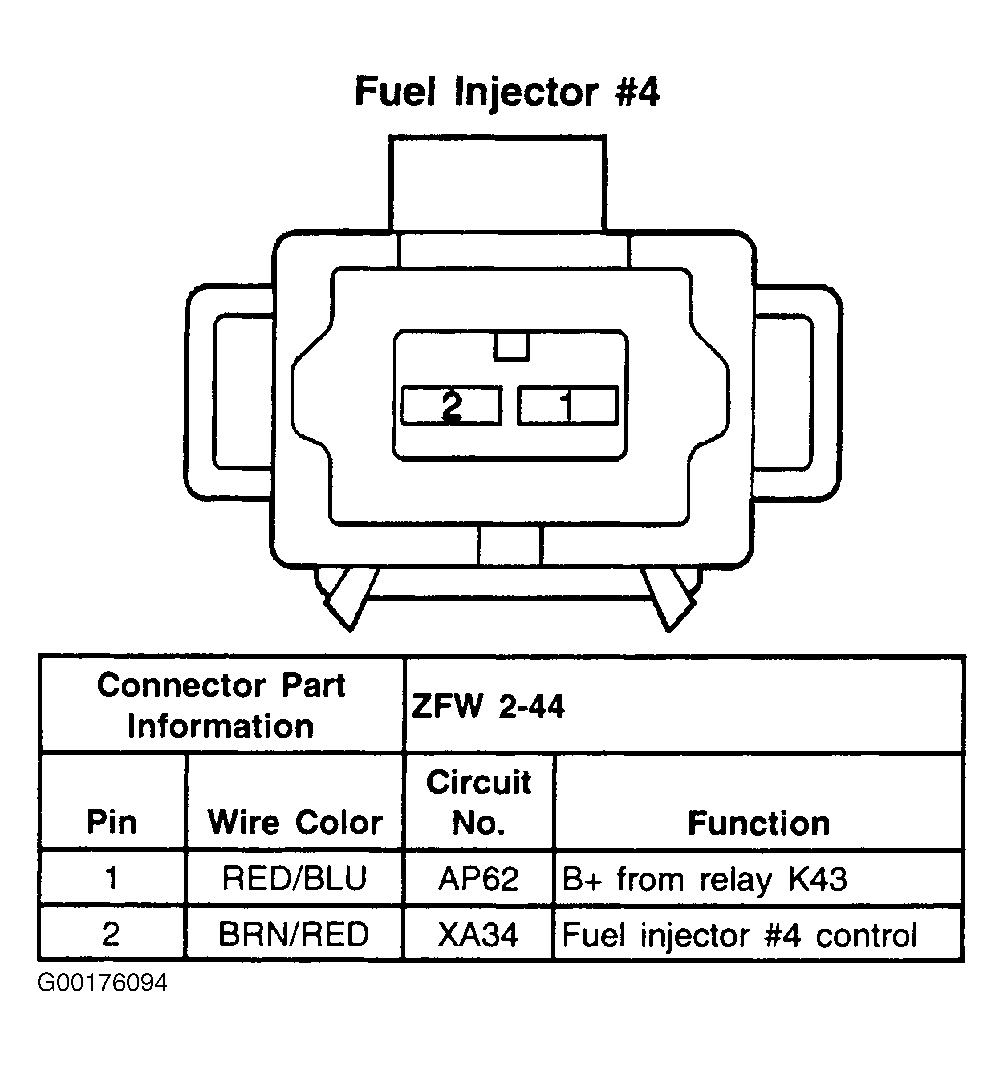 Fuel Injector #4

2
1

| Connector Part Information | | ZFW 2-44 | |
|---|---|---|---|
| Pin | Wire Color | Circuit No. | Function |
| 1 | RED/BLU | AP62 | B+ from relay K43 |
| 2 | BRN/RED | XA34 | Fuel injector #4 control |

G00176094