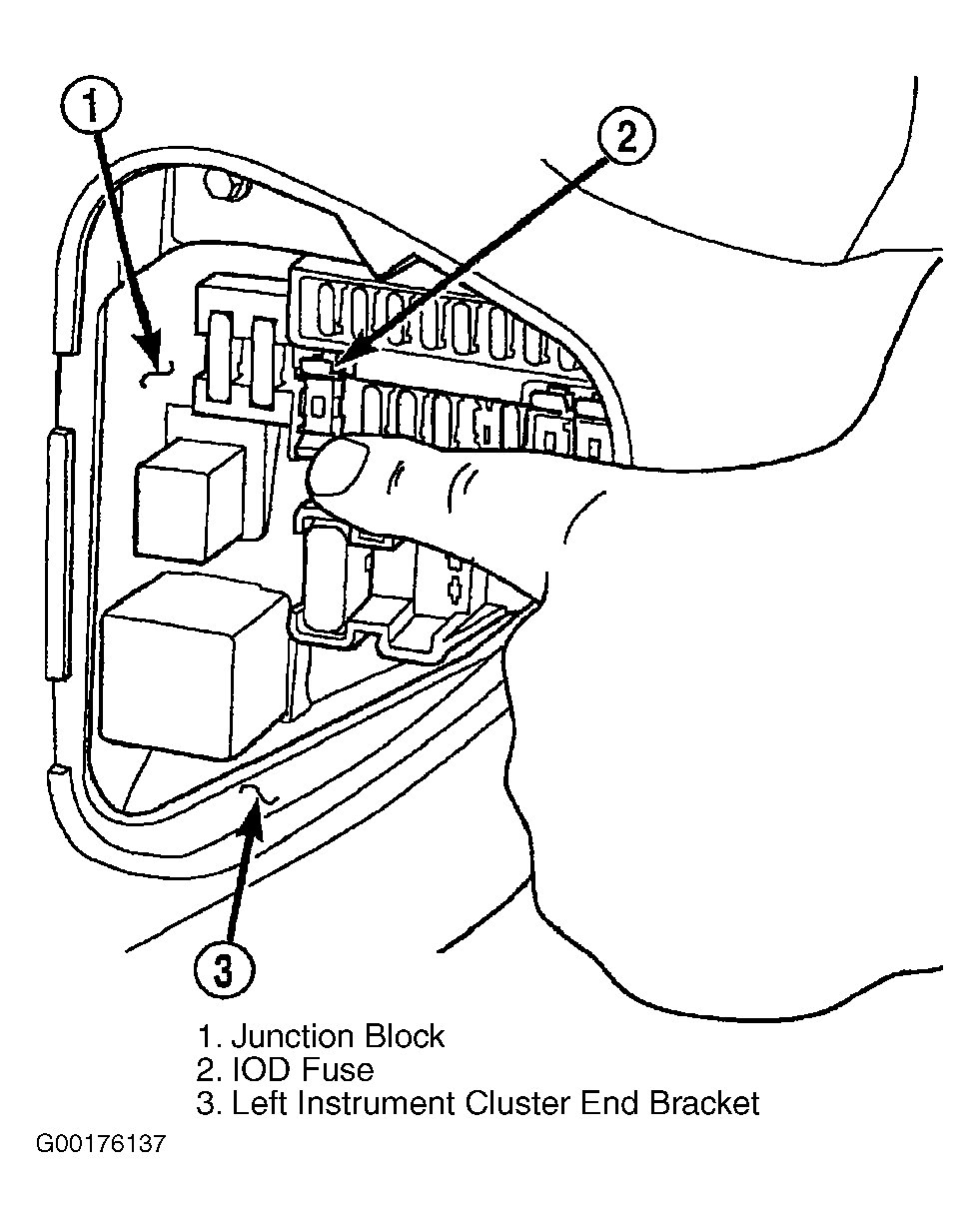 1

2

3

1. Junction Block
2. IOD Fuse
3. Left Instrument Cluster End Bracket

G00176137